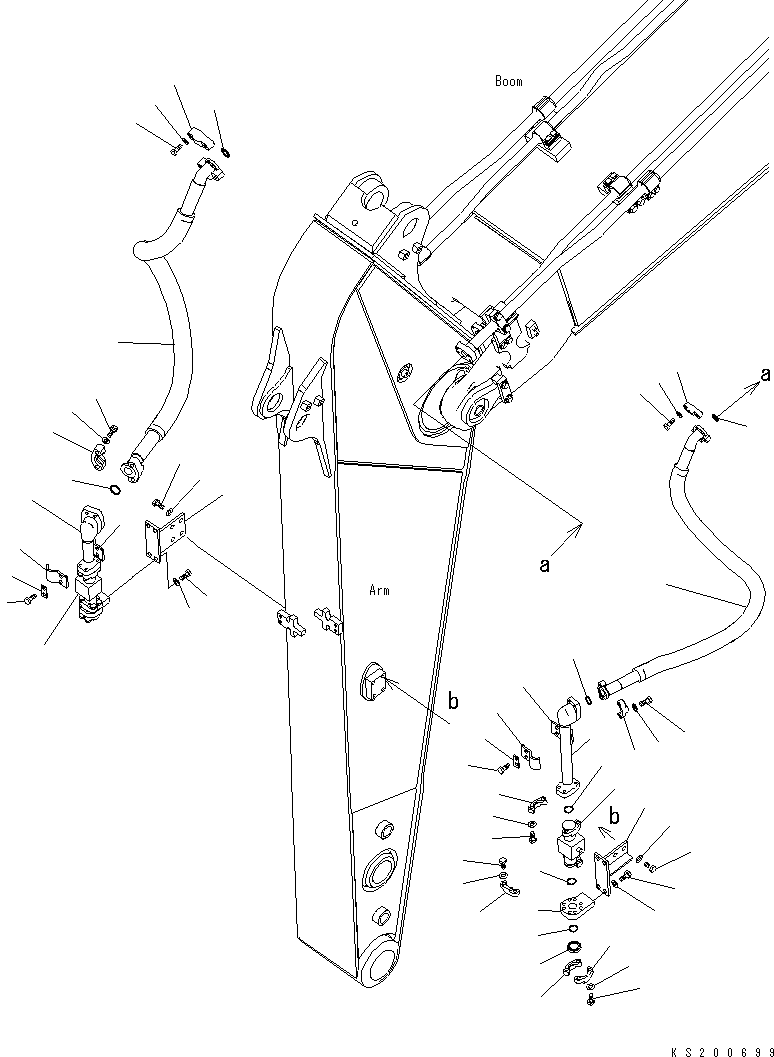 Boom

a

a

Arm

b

b

KS200699