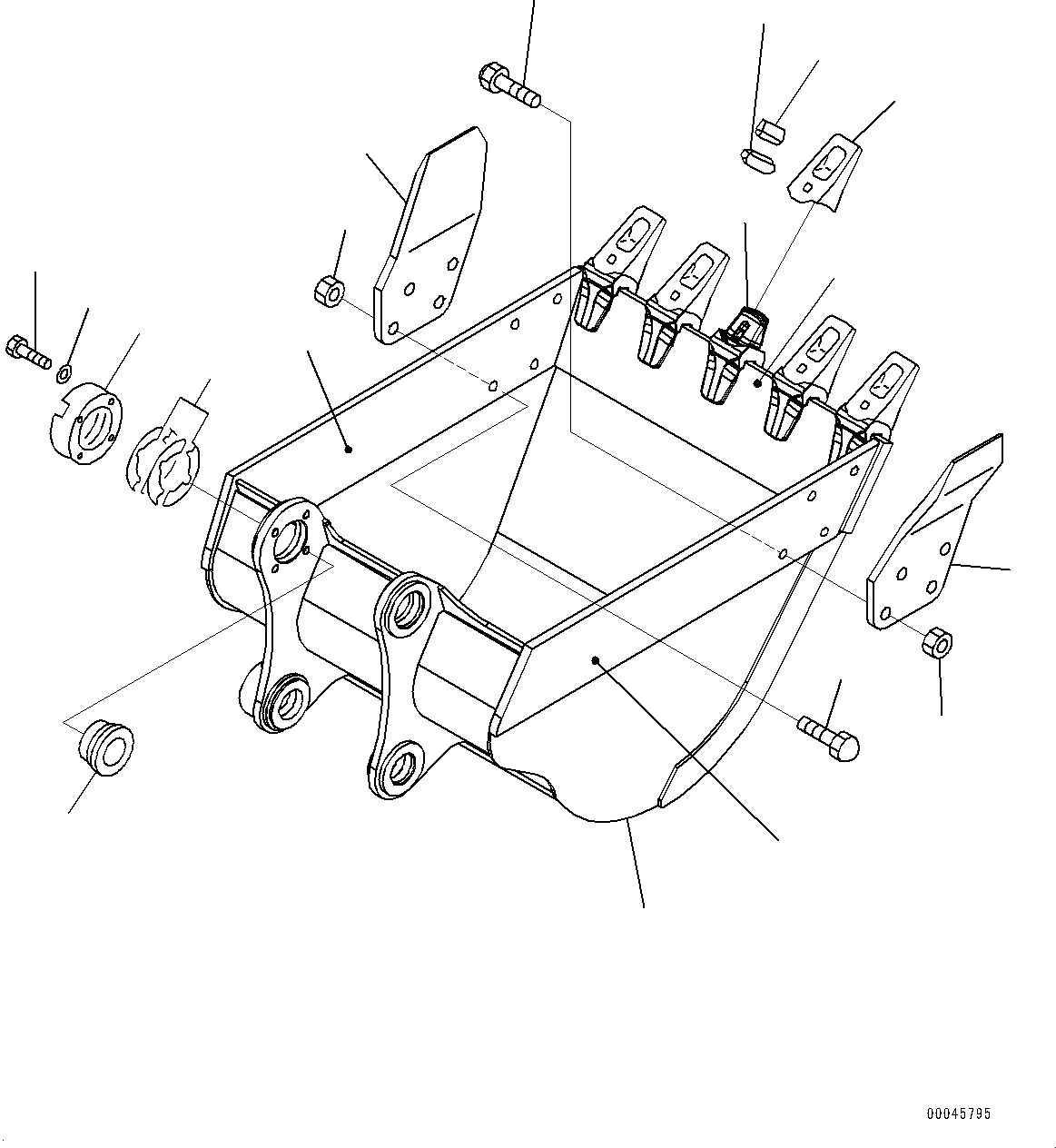 00045795