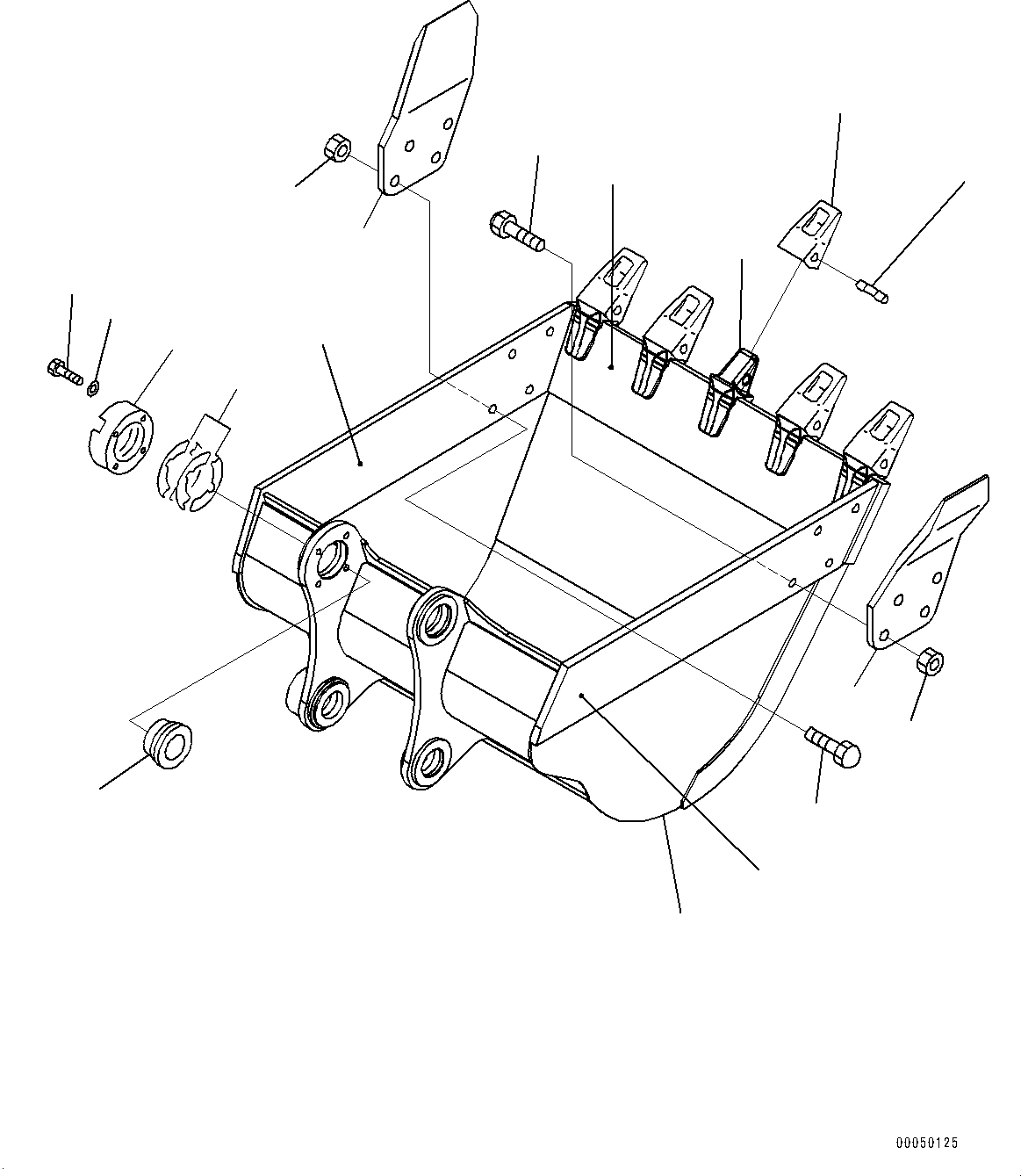 00050125