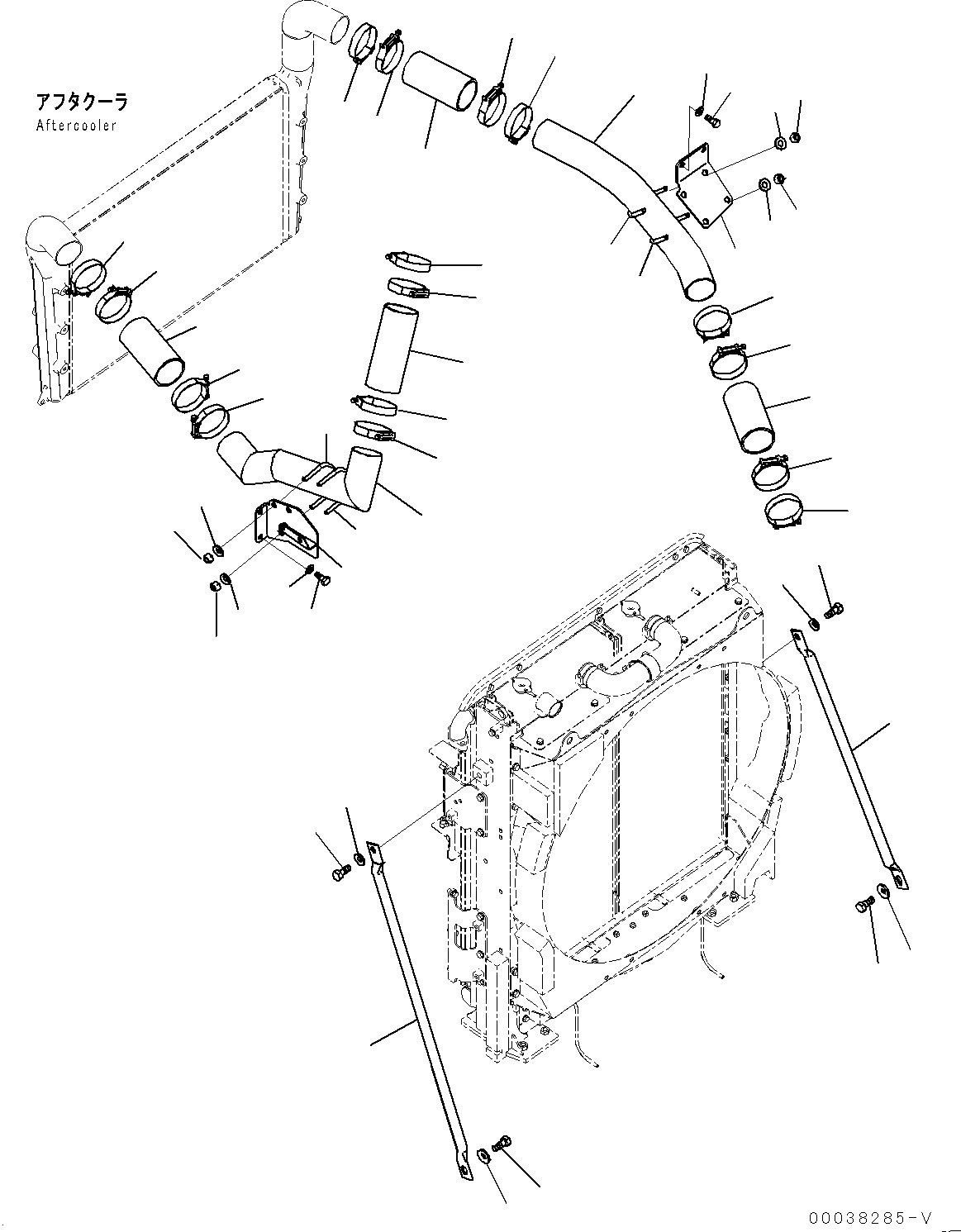 アフタクーラ
Aftercooler

00038285-V