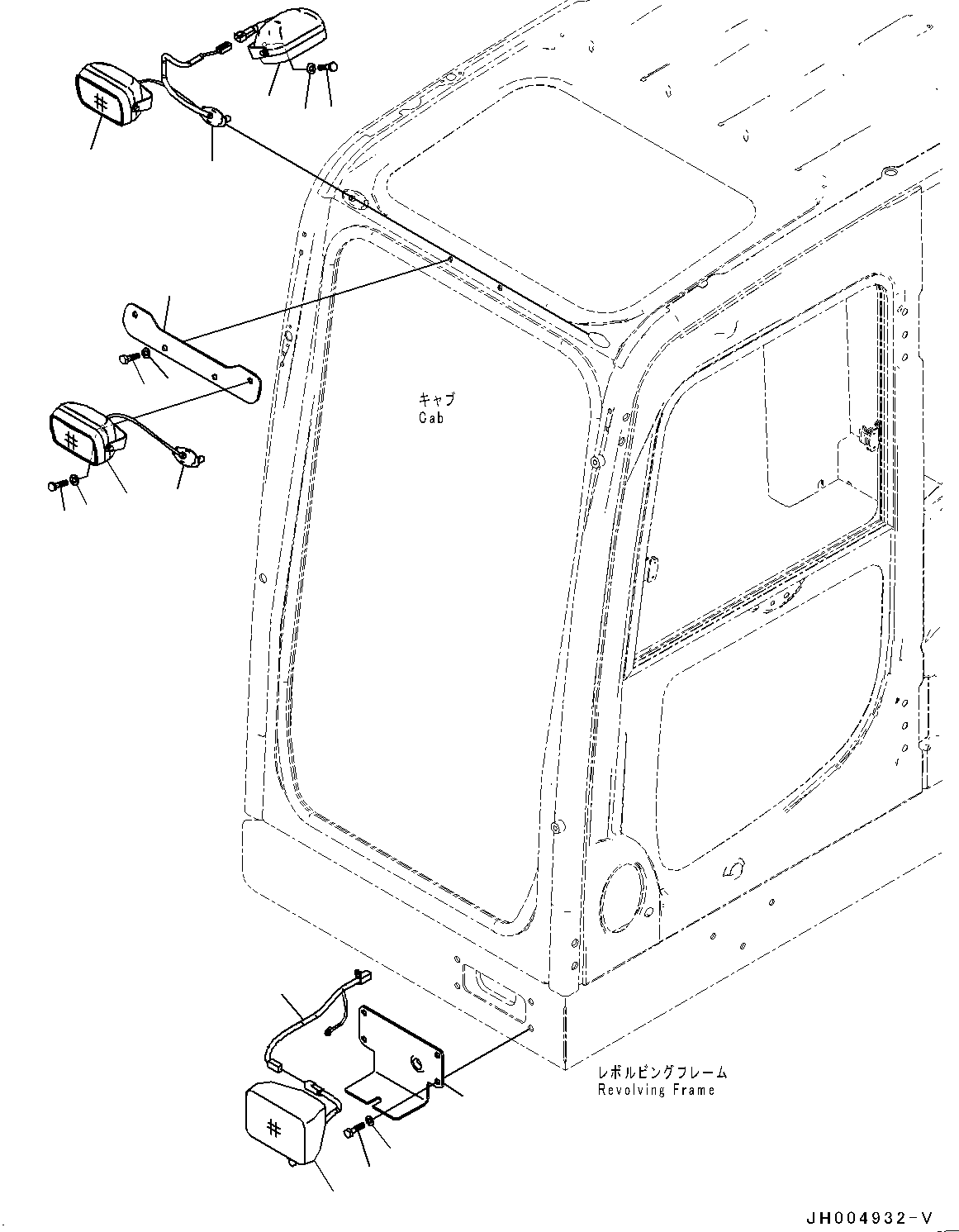 キャブ
Cab

レボルビングフレーム
Revolving Frame

JH004932-V