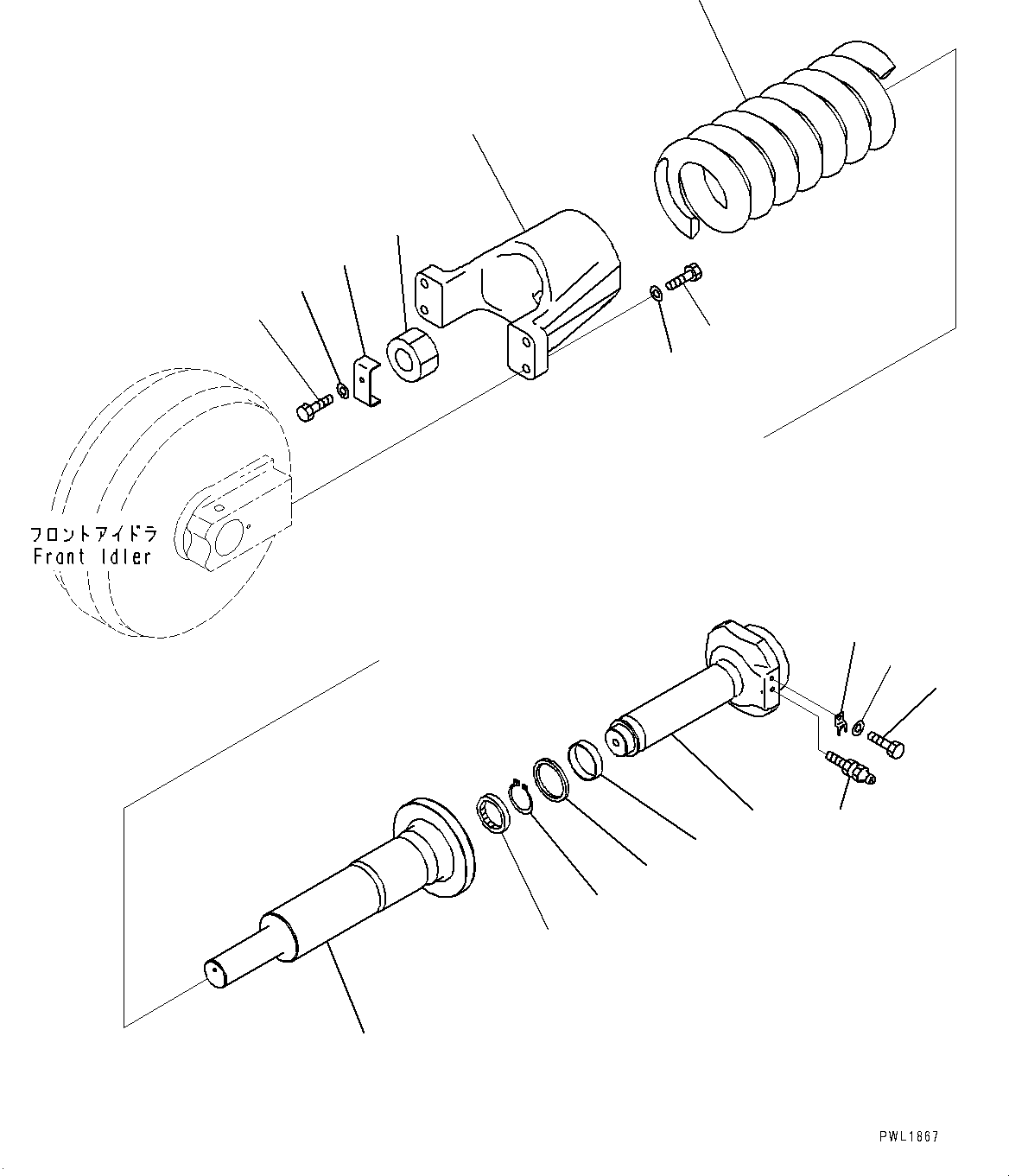 フロントアイドラ
Front Idler

PWL1867