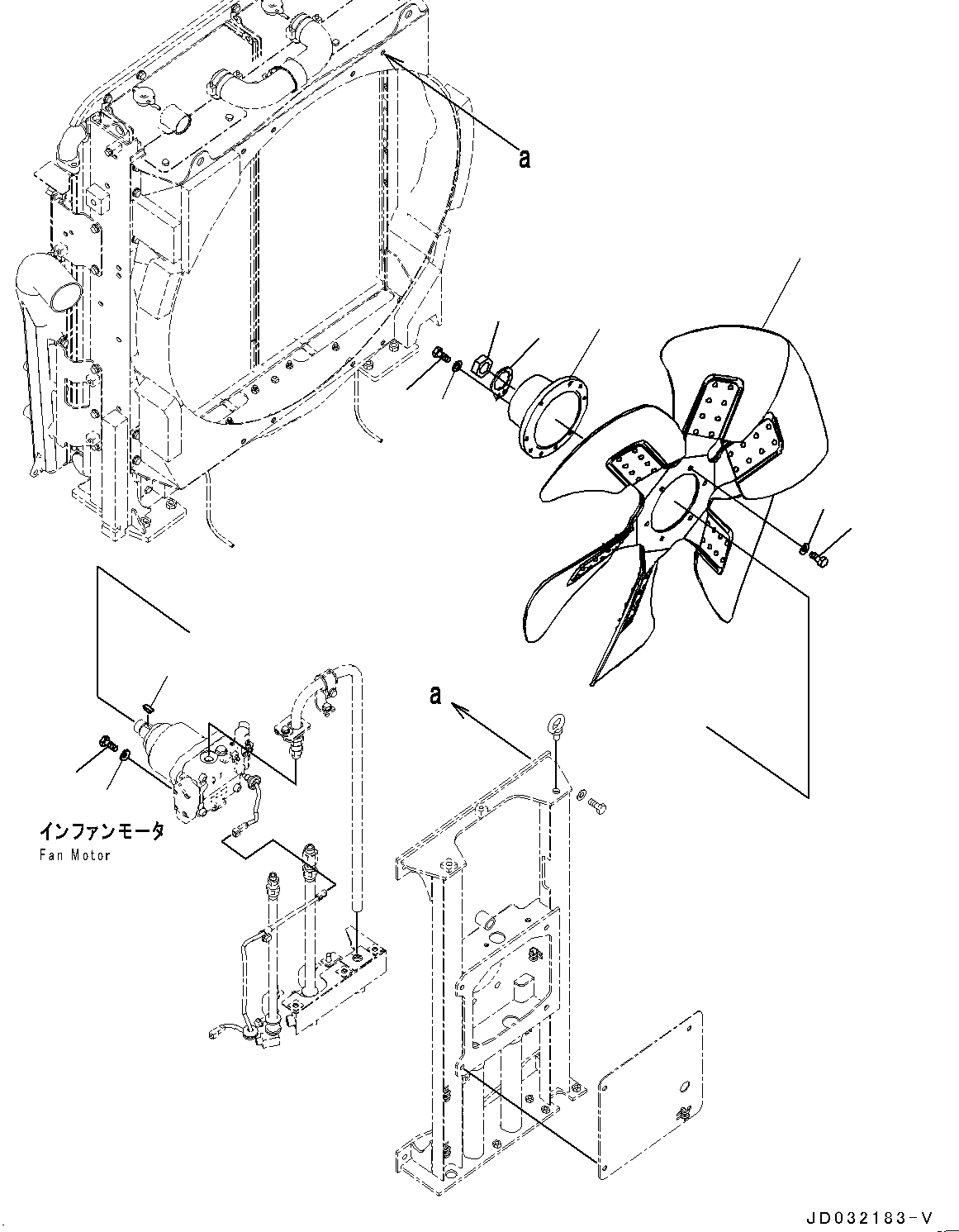 a

a

インファンモータ
Fan Motor

JD032183-V