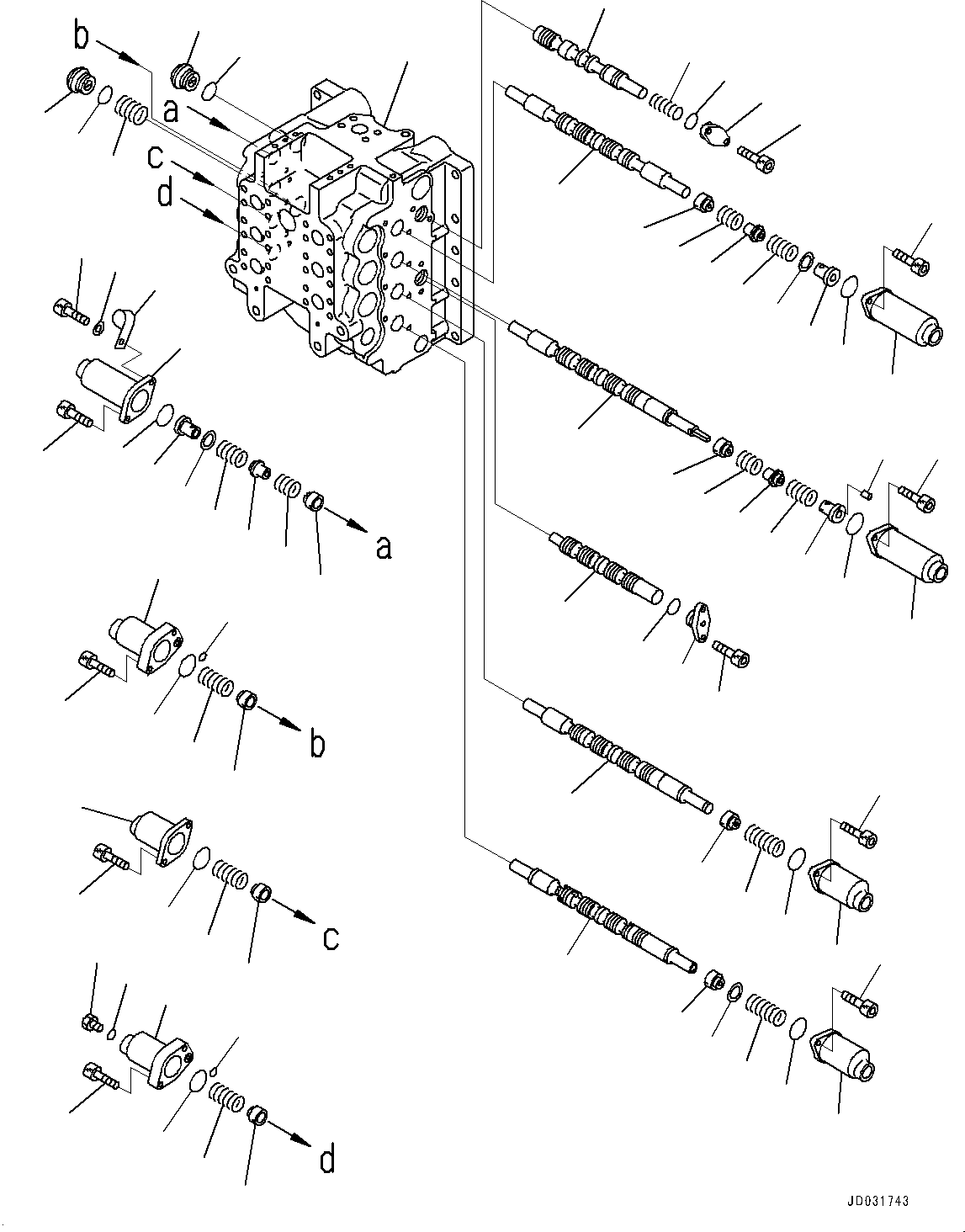 b
a
c
d
a
b
c
d
JD031743