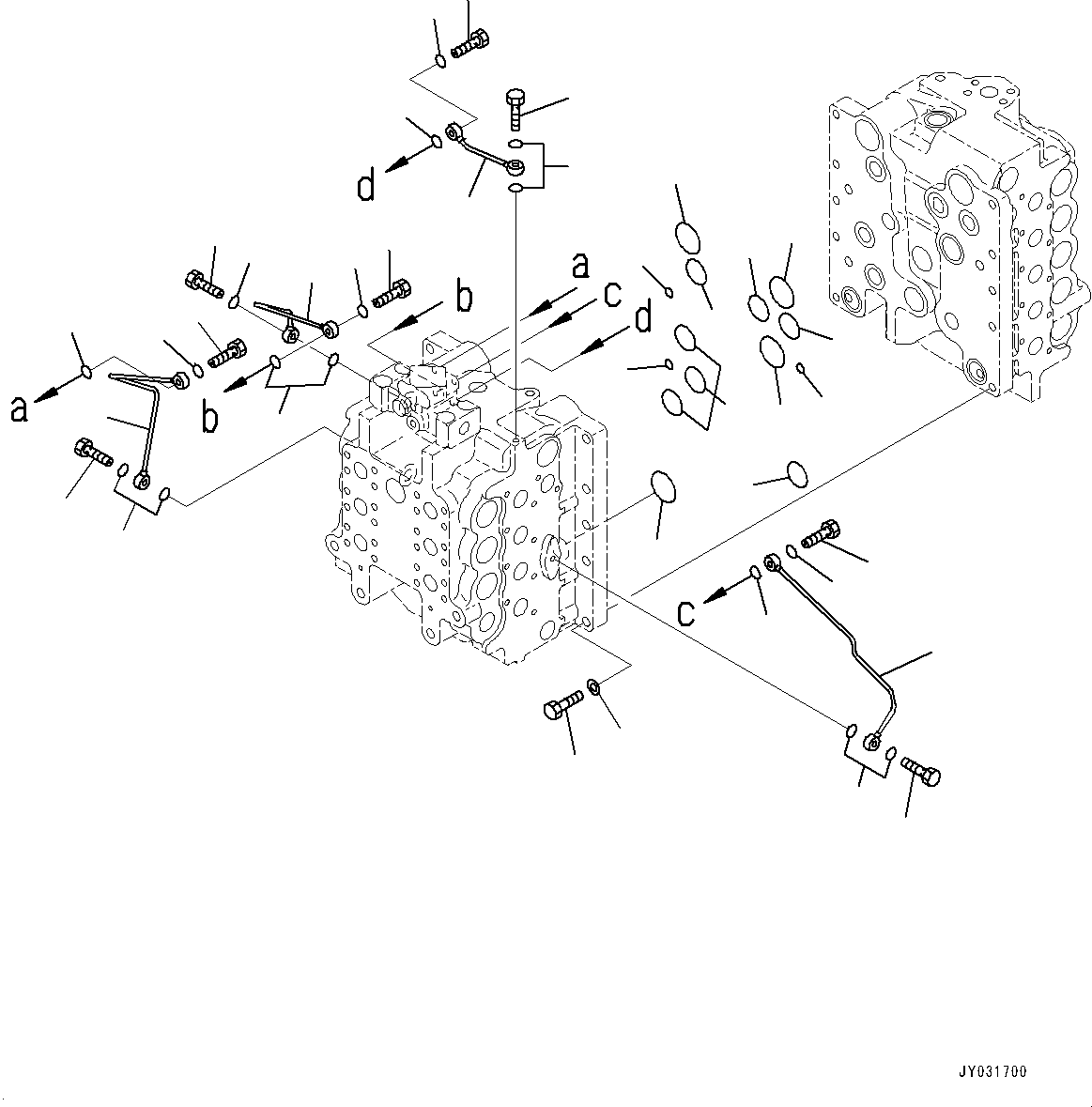 d
a
b
c
d
a
b
c
JY031700