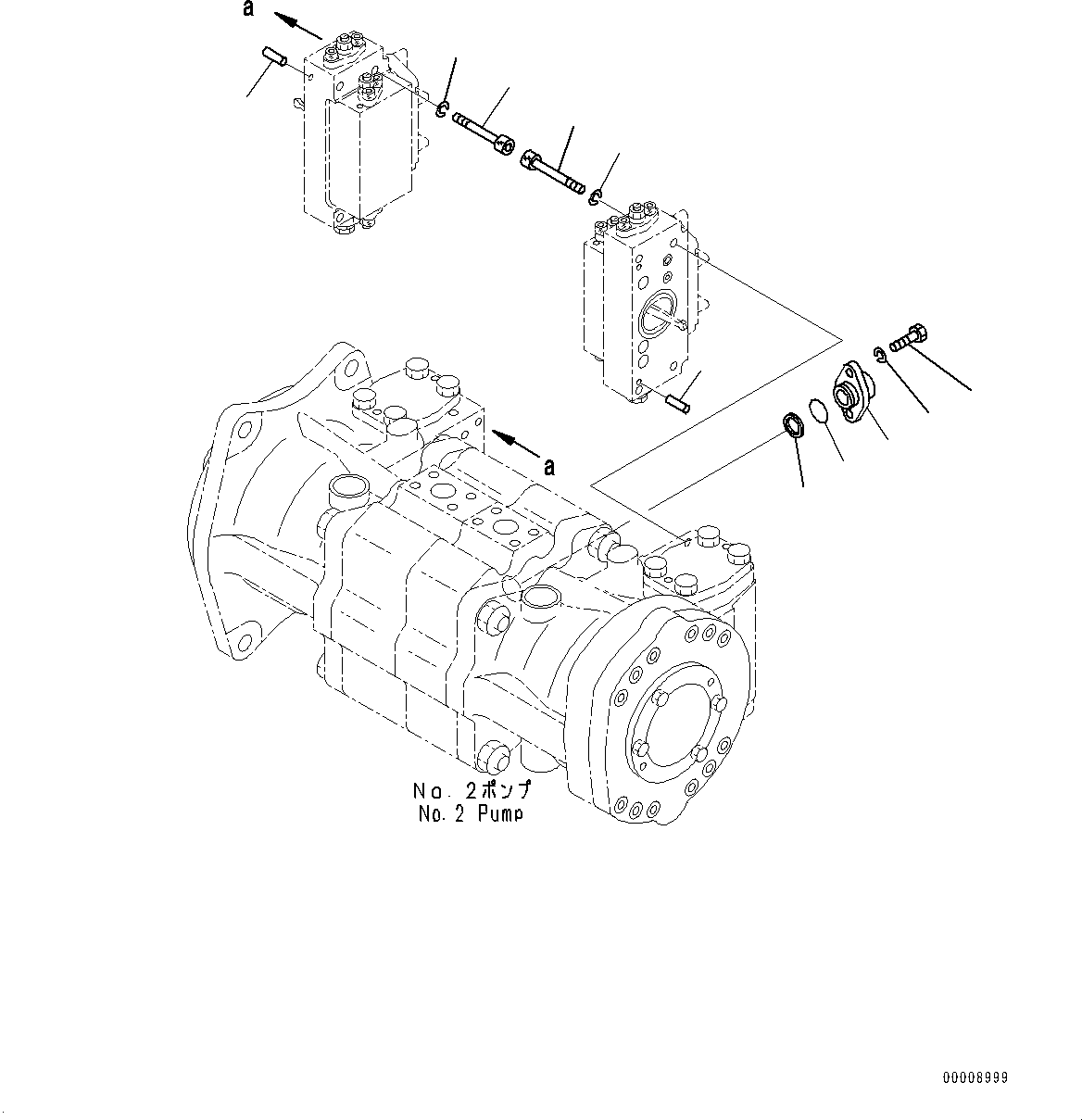 a

a

No. 2ポンプ
No. 2 Pump

00008999