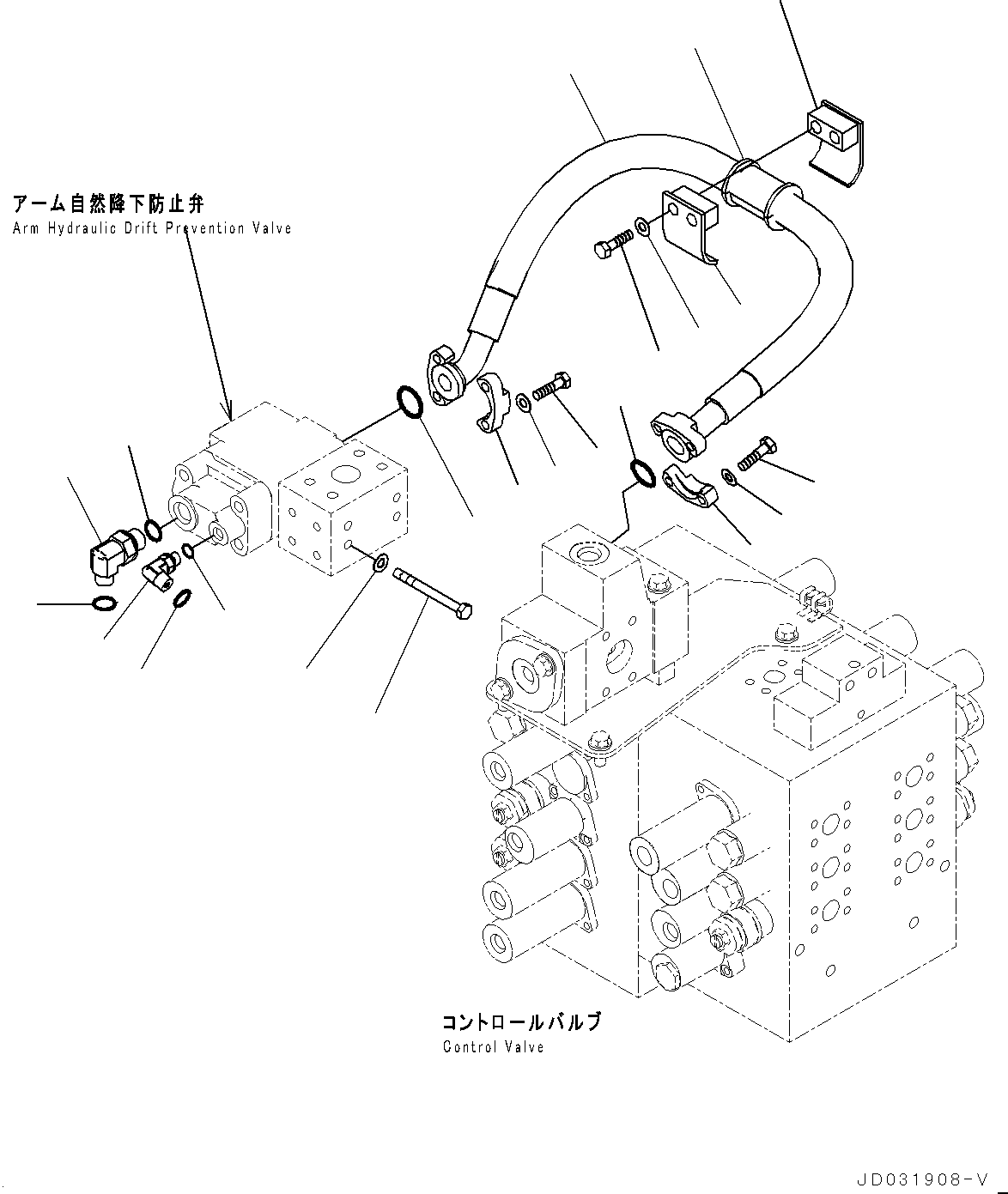 アーム自然降下防止弁
Arm Hydraulic Drift Prevention Valve

コントロールバルブ
Control Valve

JD031908-V