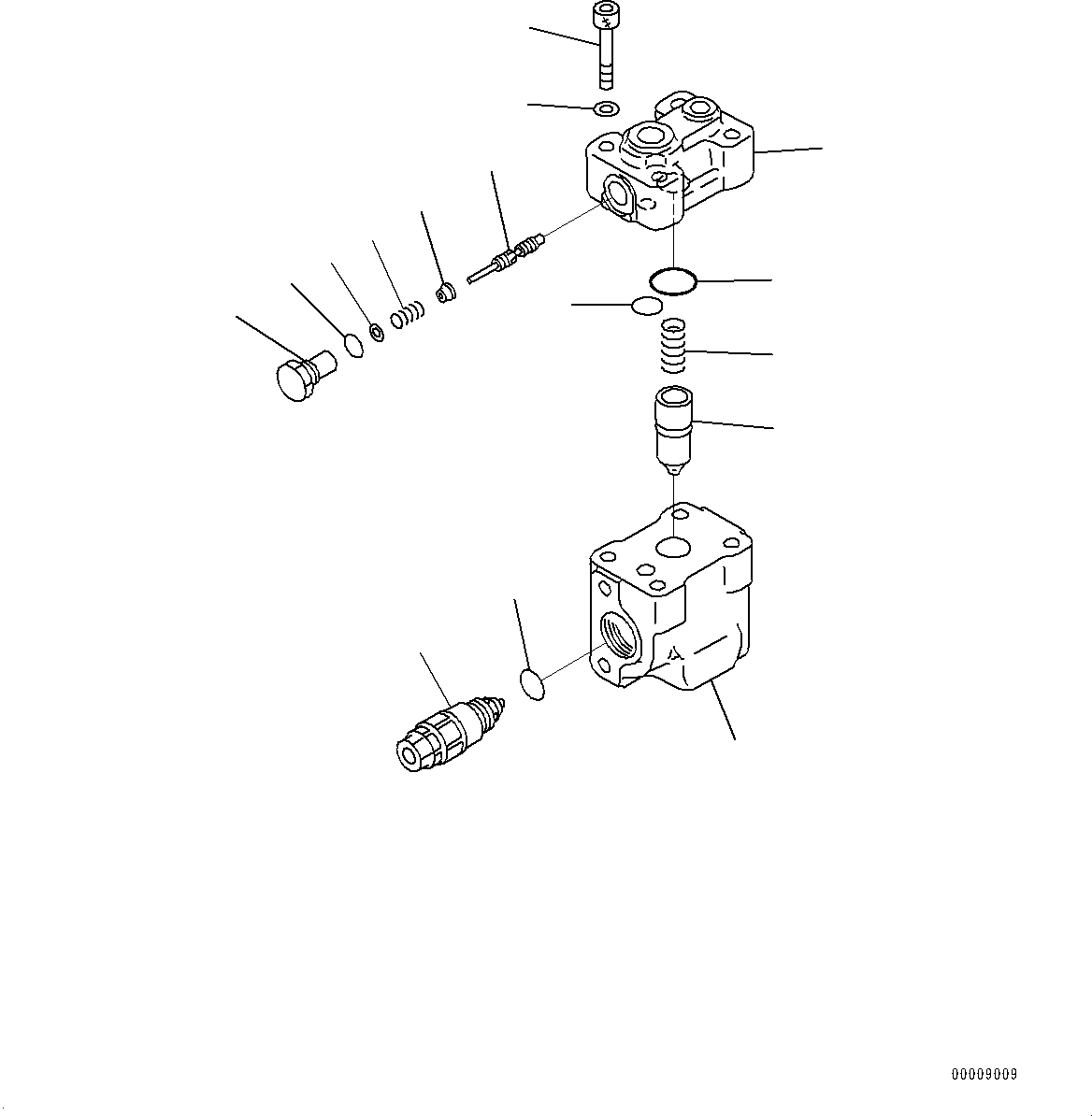 00009009