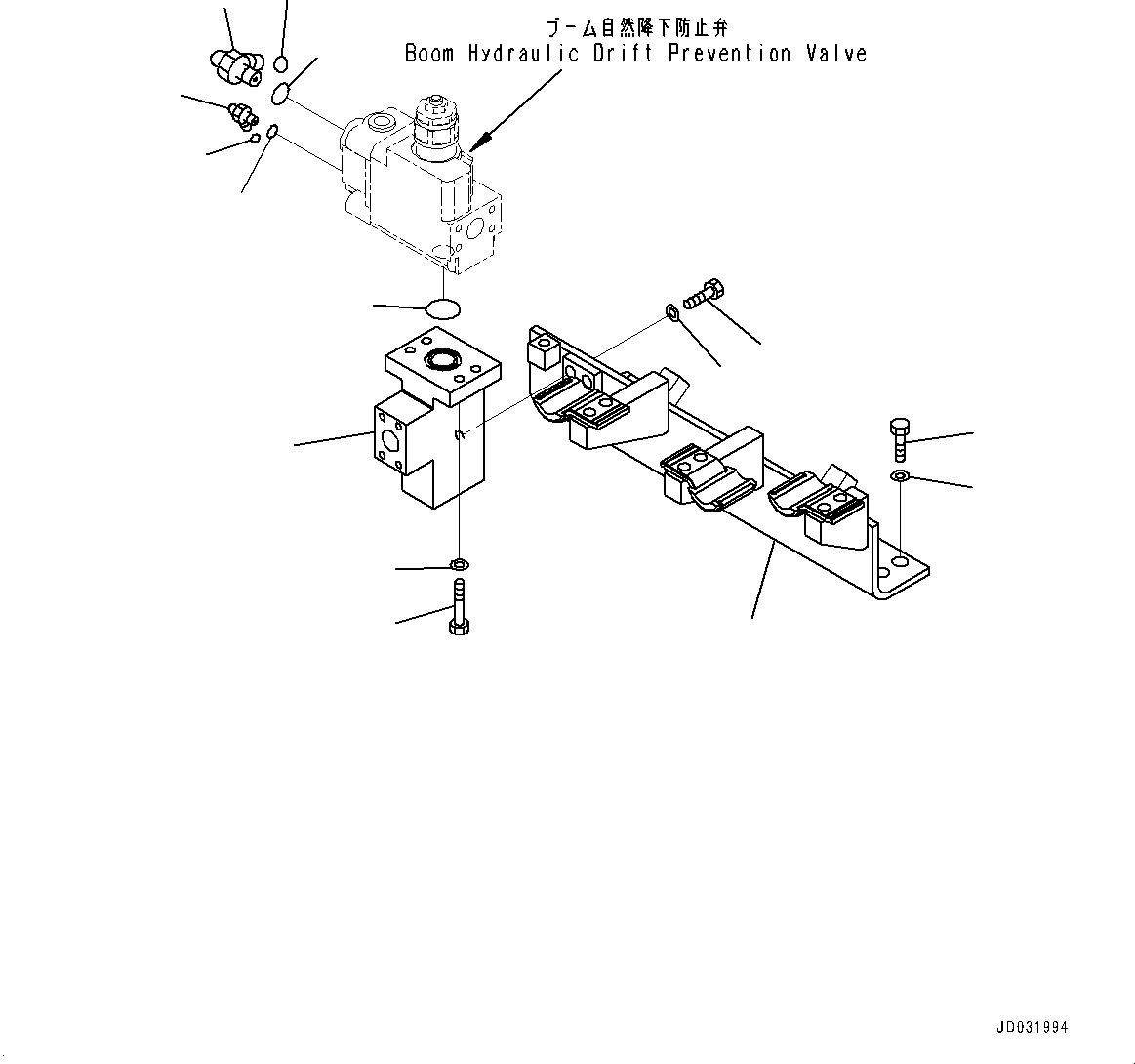 ブーム自然降下防止弁
Boom Hydraulic Drift Prevention Valve

JD031994