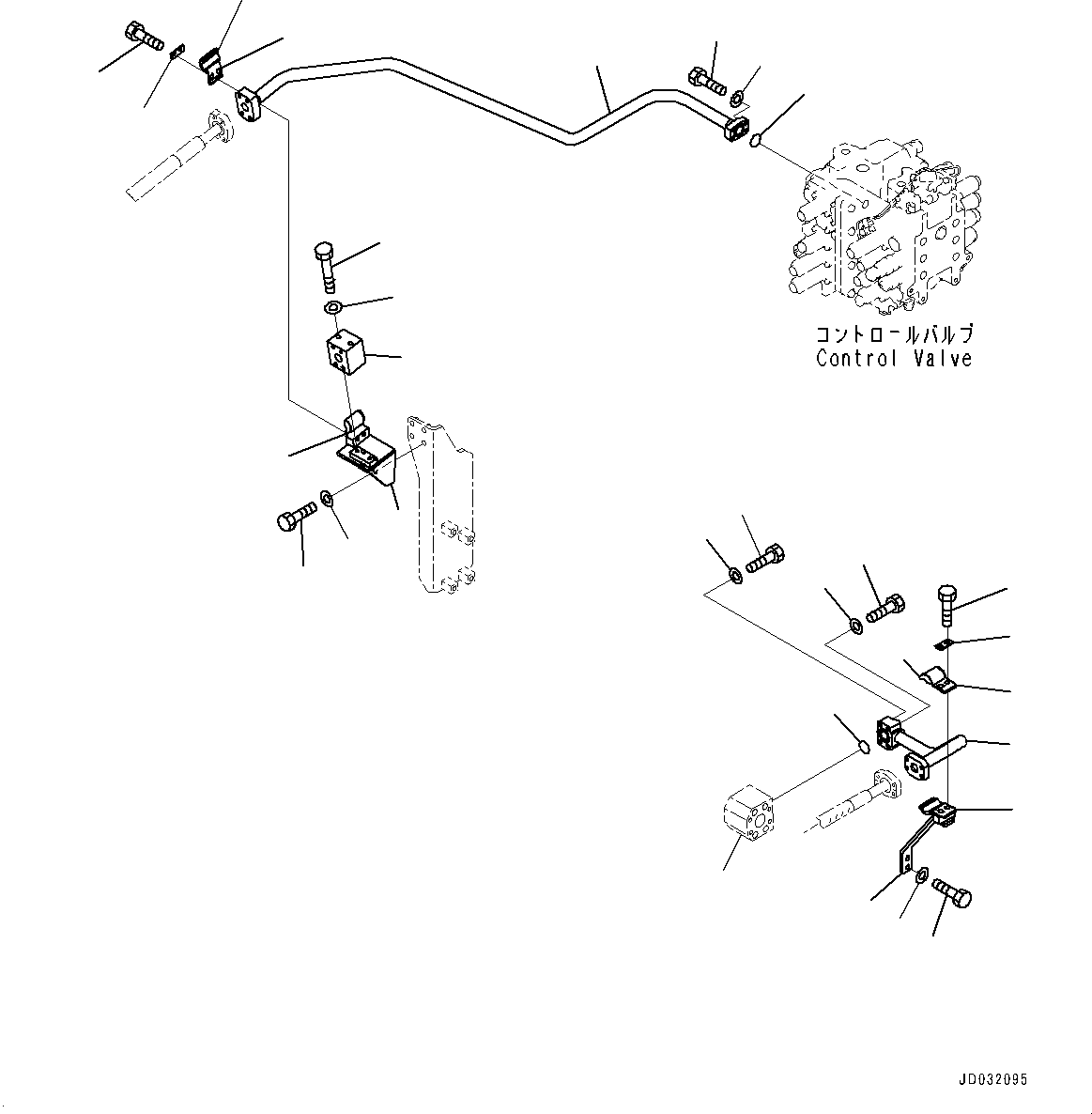 コントロールバルブ
Control Valve

JD032095