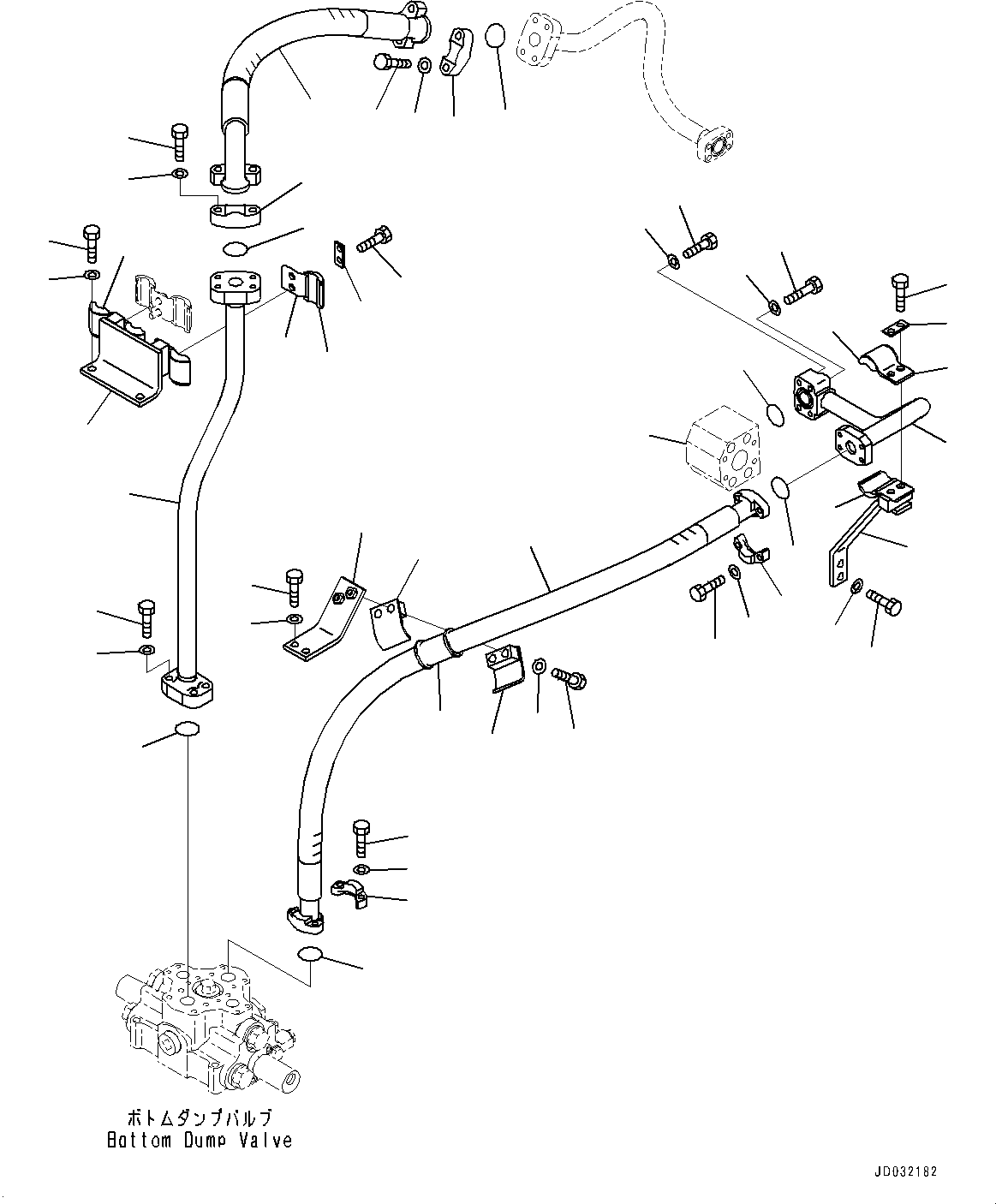 ボトムダンプバルブ
Bottom Dump Valve

JD032182