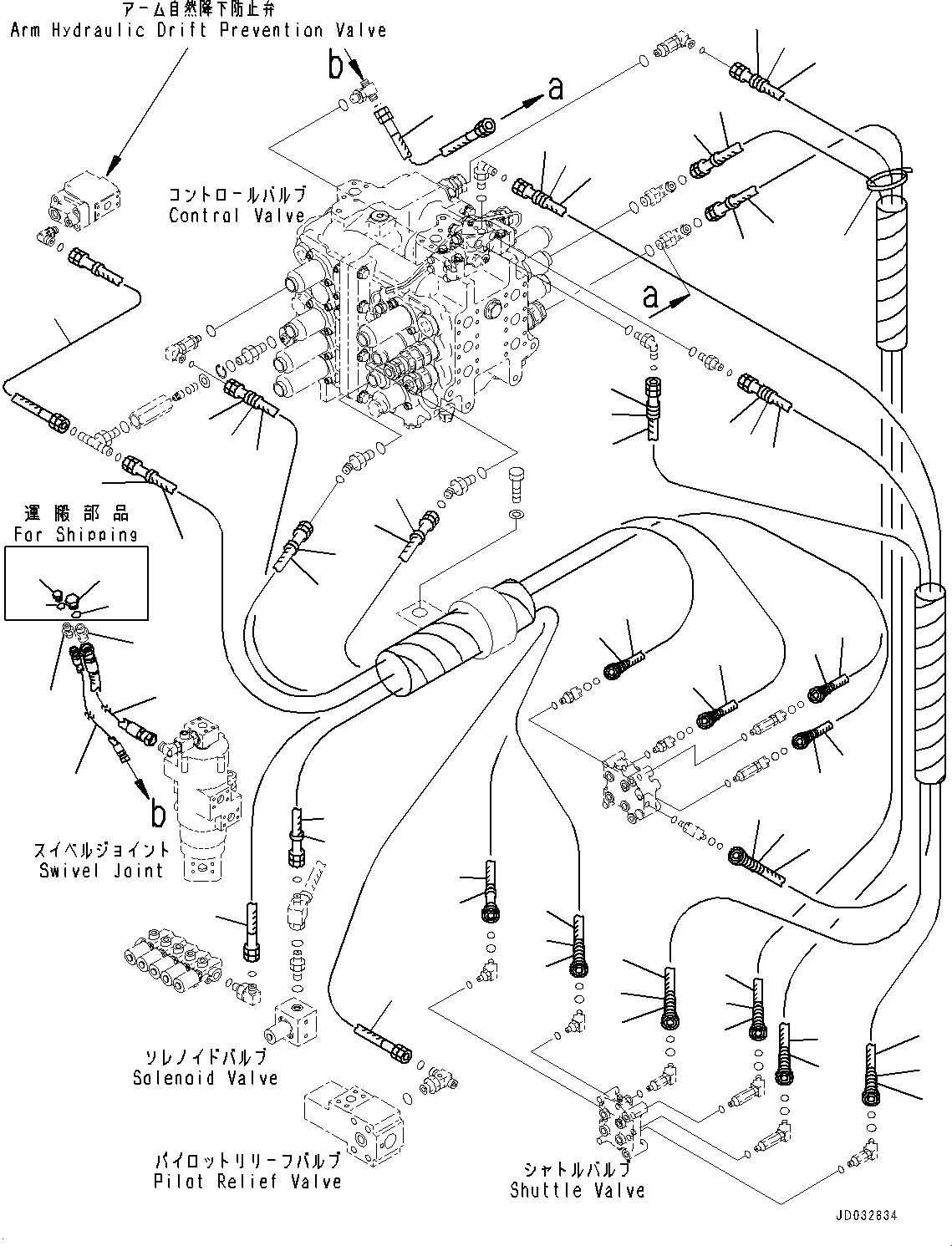 アーム自然降下防止弁
Arm Hydraulic Drift Prevention Valve

b

a

コントロールバルブ
Control Valve

a

運搬部品
For Shipping

b

スイベルジョイント
Swivel Joint

ソレノイドバルブ
Solenoid Valve

パイロットリリーフバルブ
Pilot Relief Valve

シャトルバルブ
Shuttle Valve

JD032834