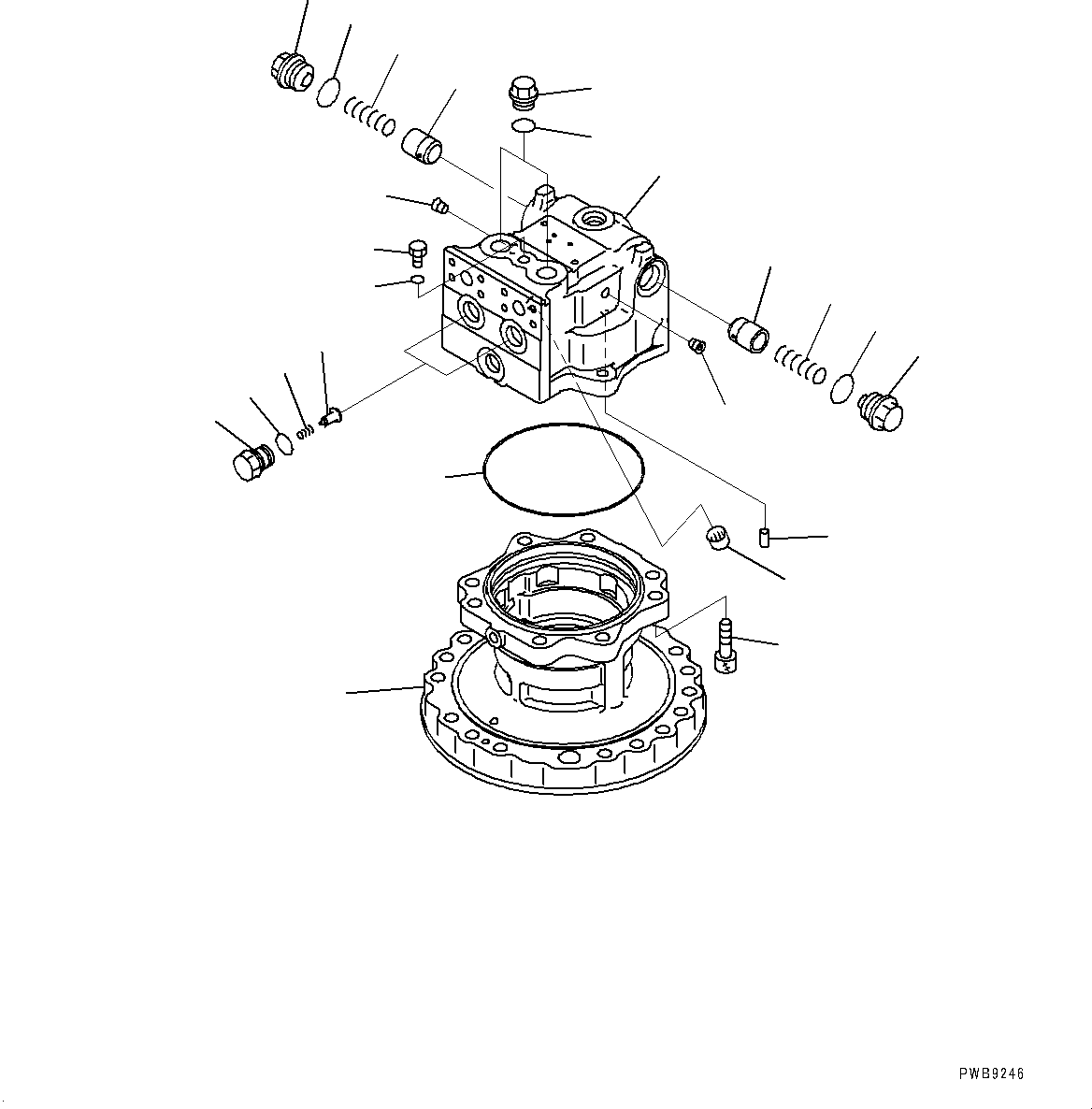 PWB9246