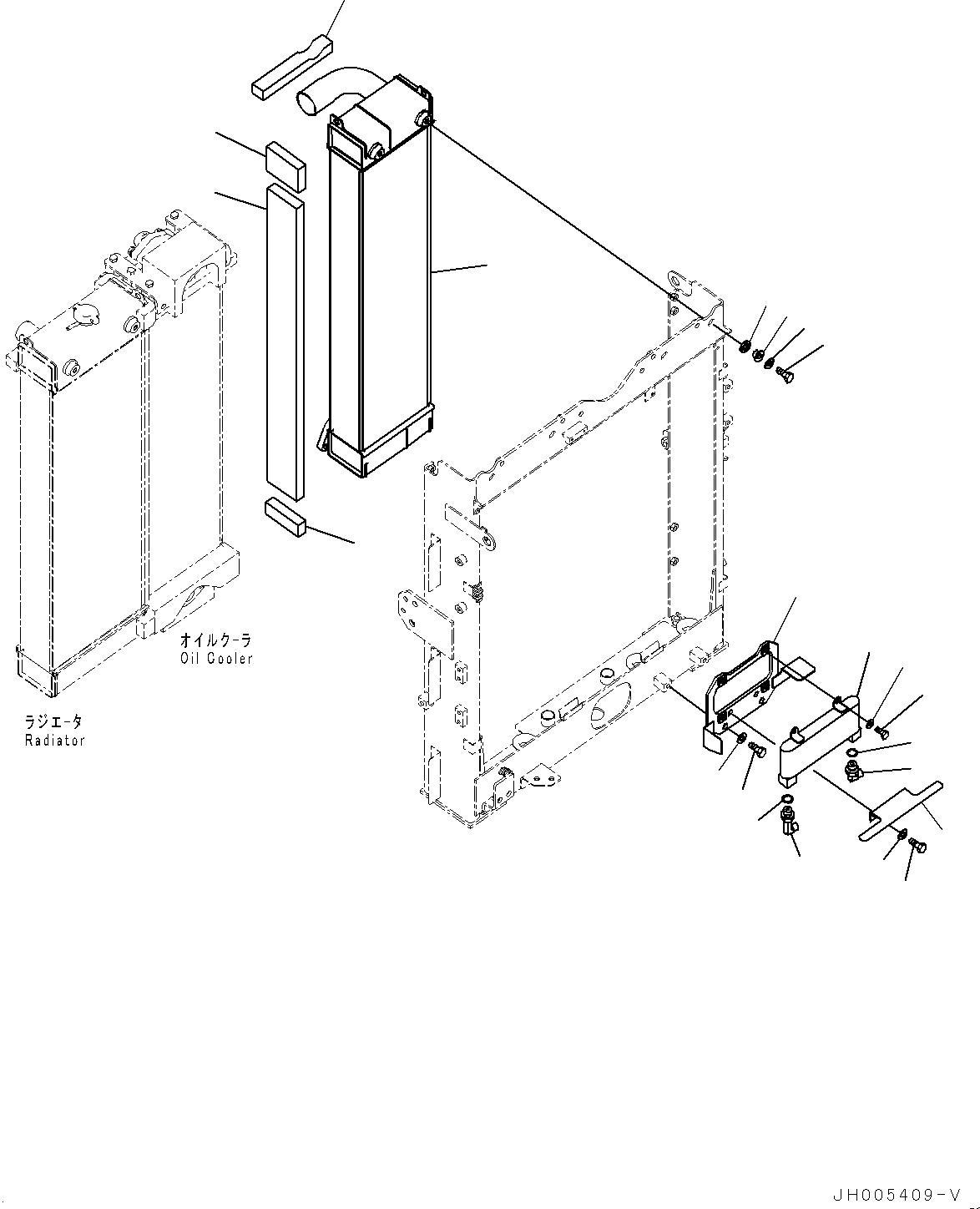 オイルクーラ
Oil Cooler

ラジエータ
Radiator

JH005409-V