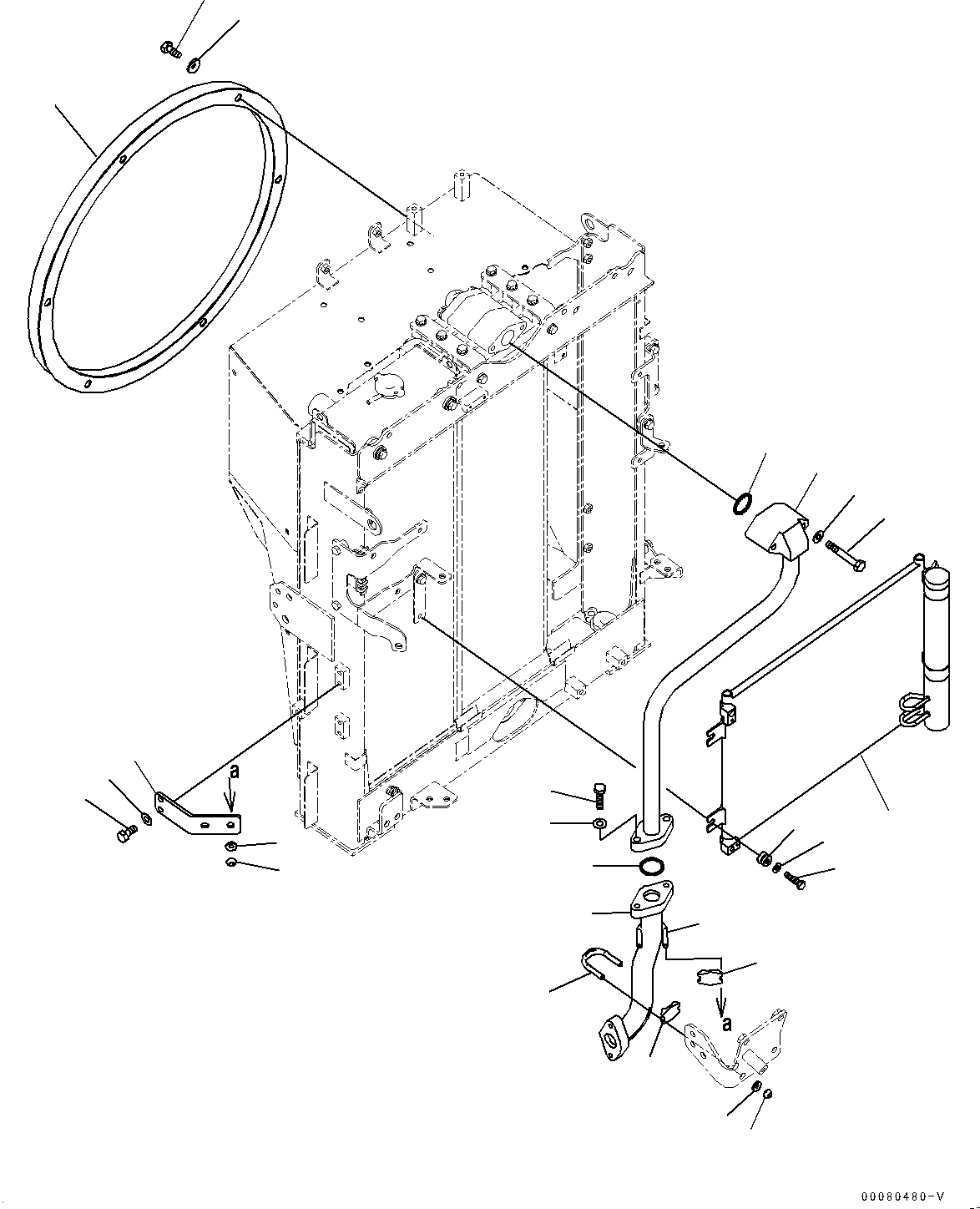 a

a

00080480-V