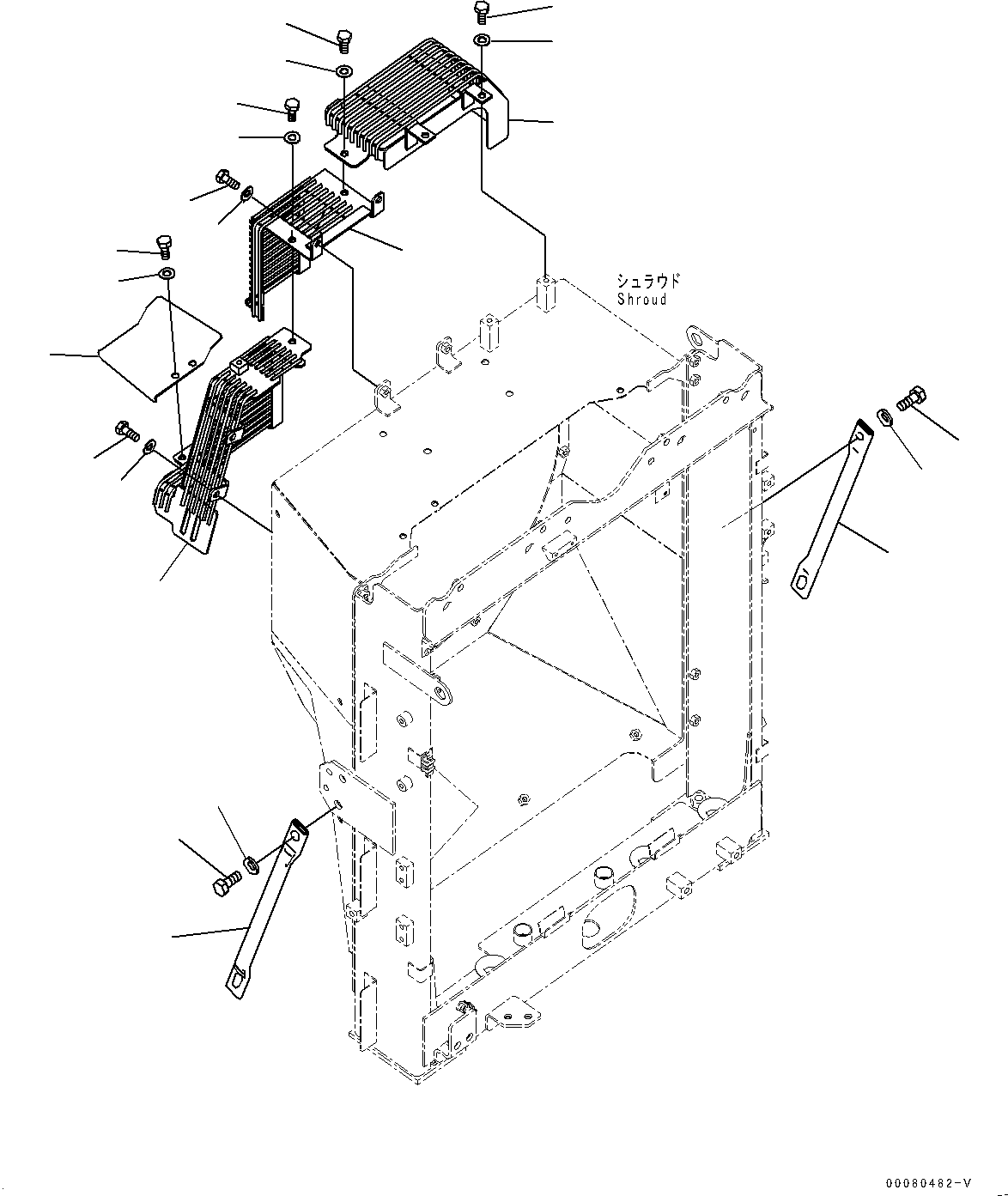 シュラウド
Shroud

00080482-V