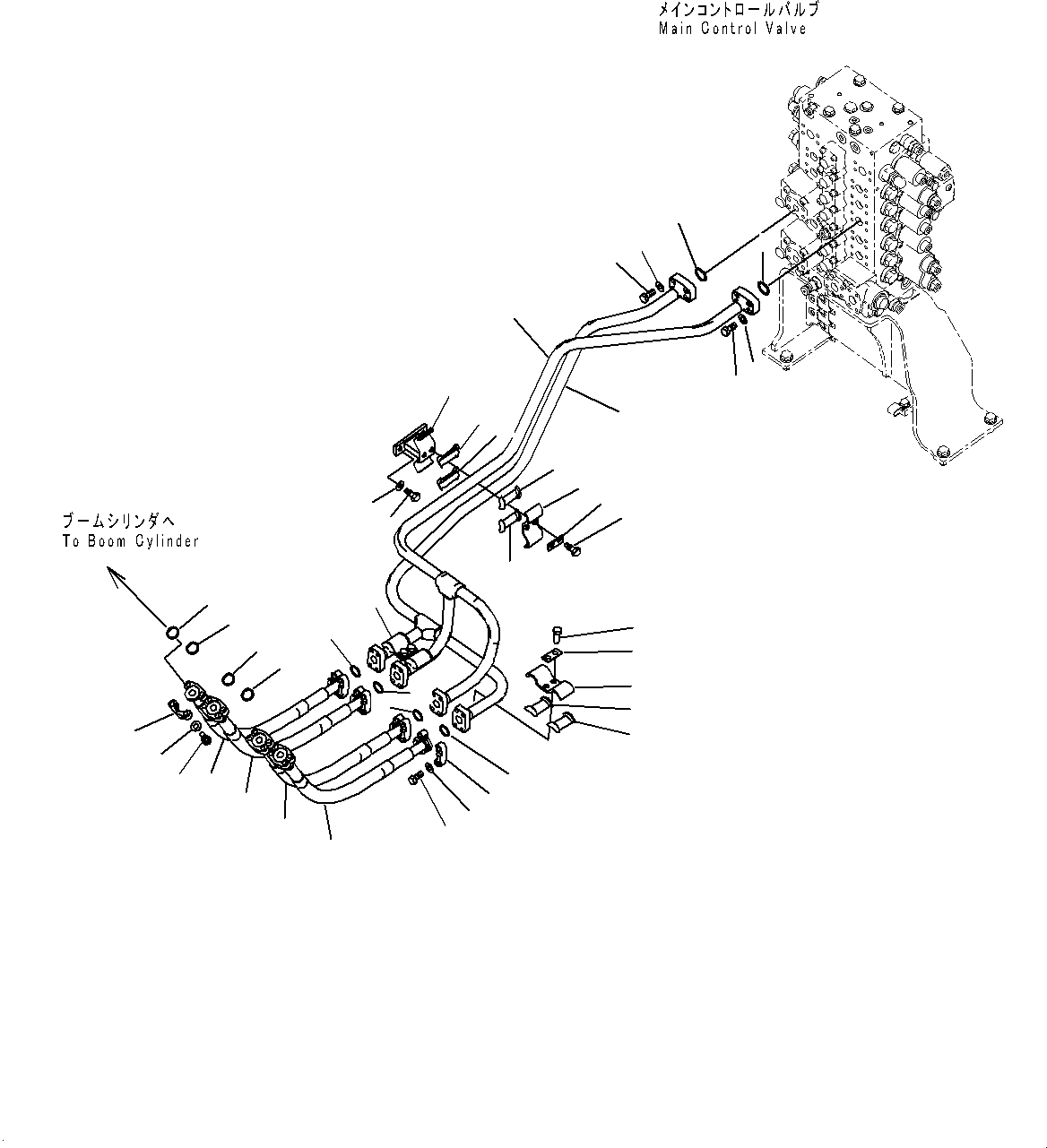 メインコントロールバルブ
Main Control Valve

ブームシリンダへ
To Boom Cylinder