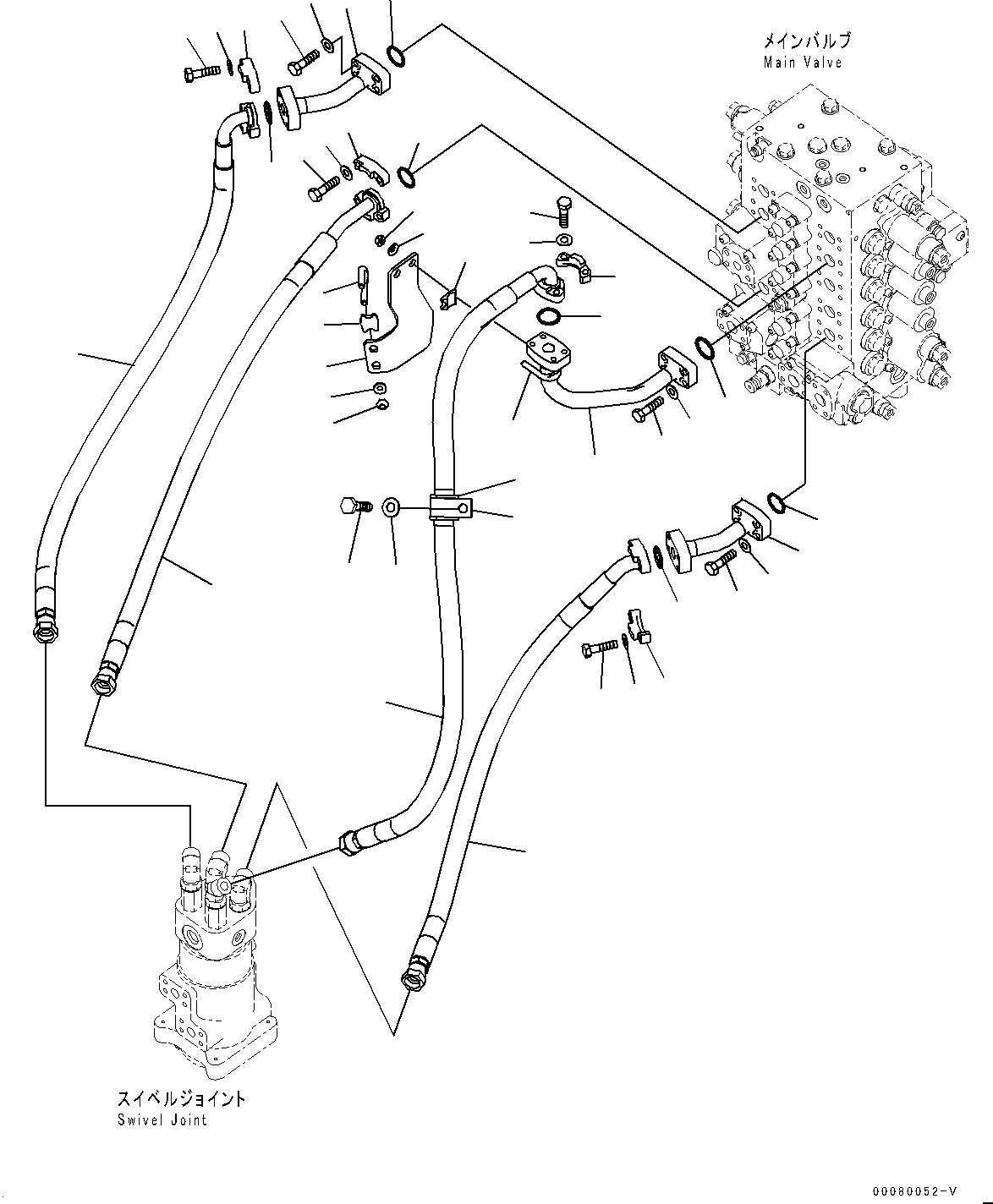 メインバルブ
Main Valve

スイベルジョイント
Swivel Joint

00080052-V