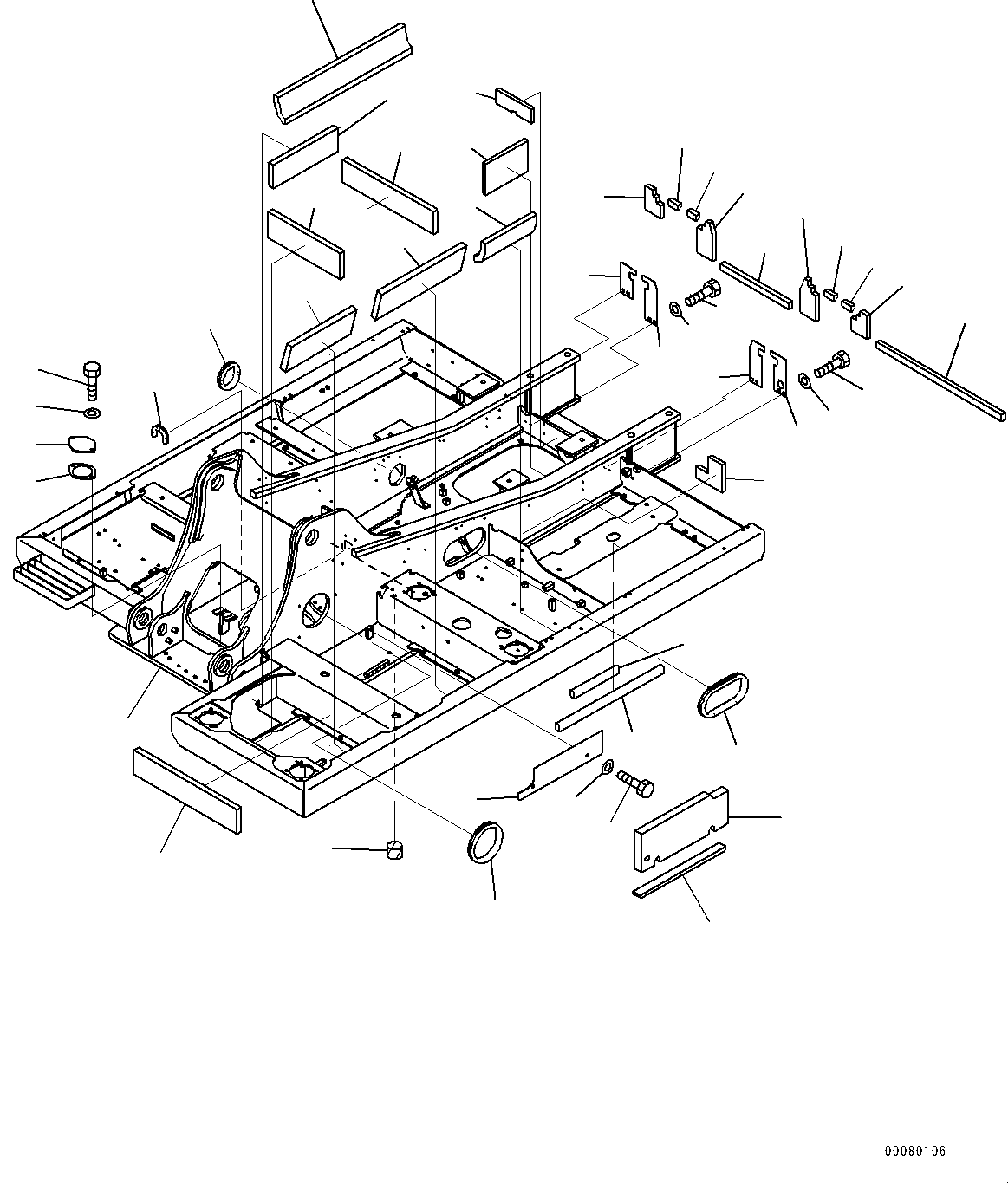 00080106