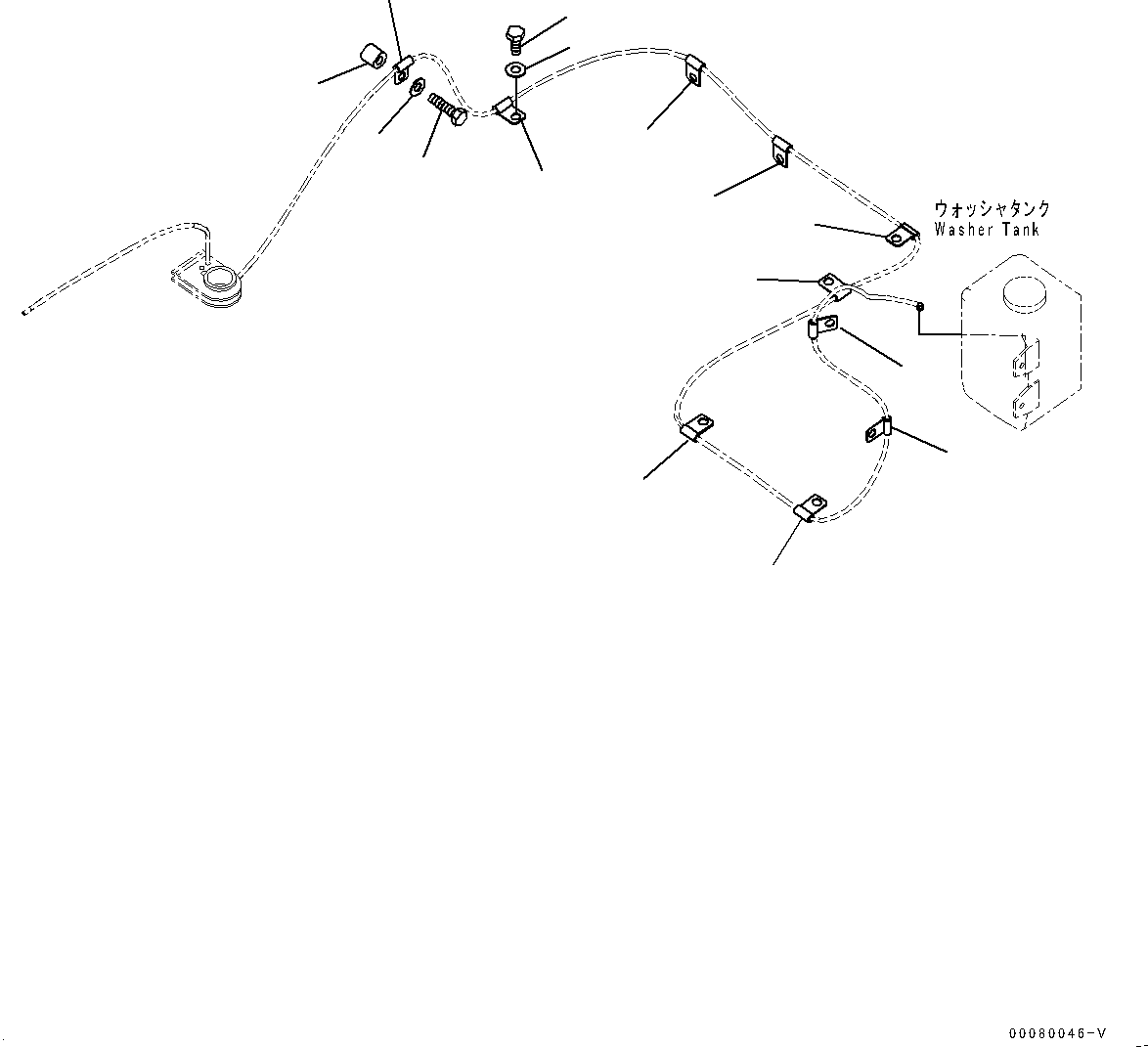 ウォッシャタンク
Washer Tank

00080046-V