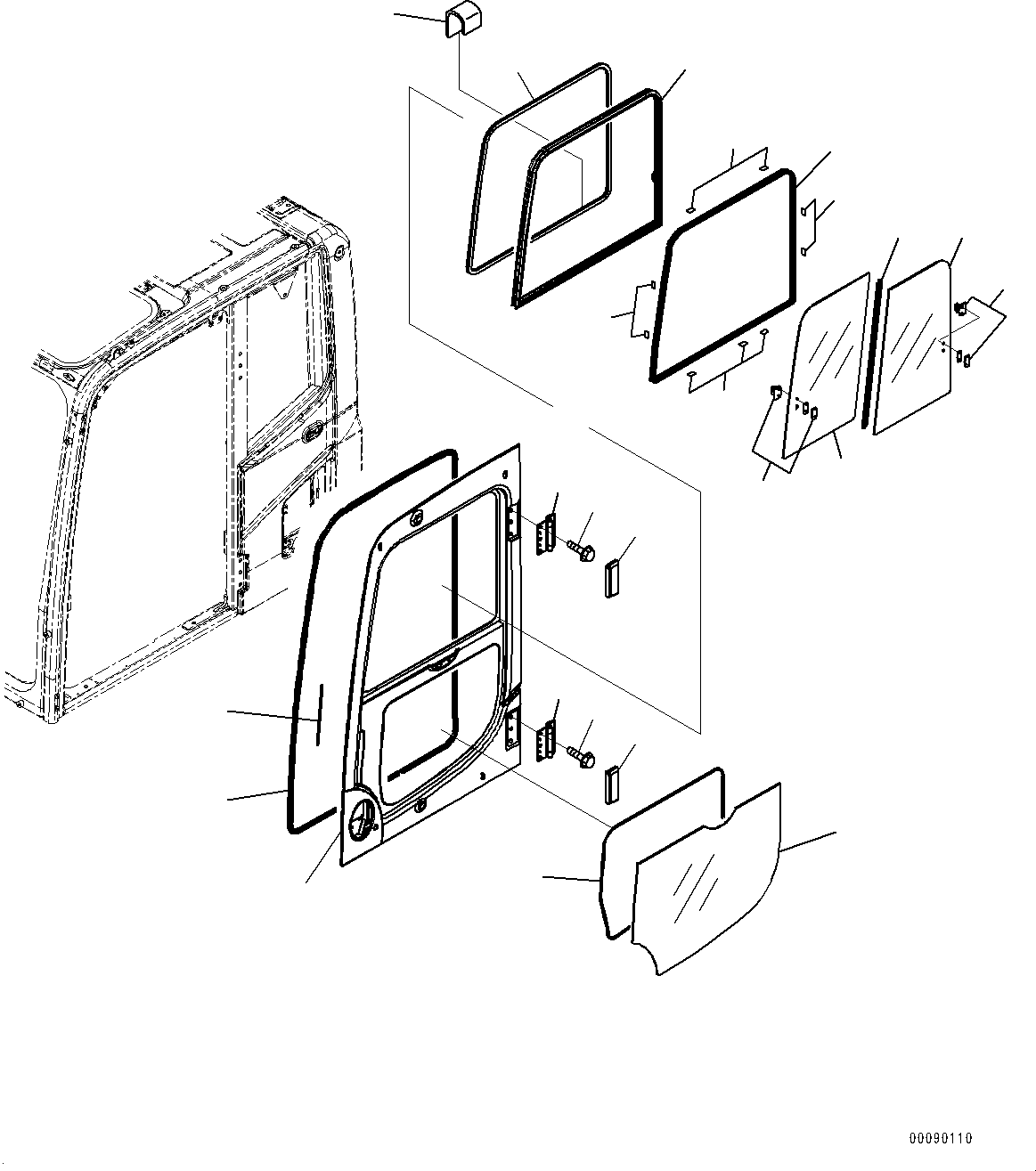 00090110