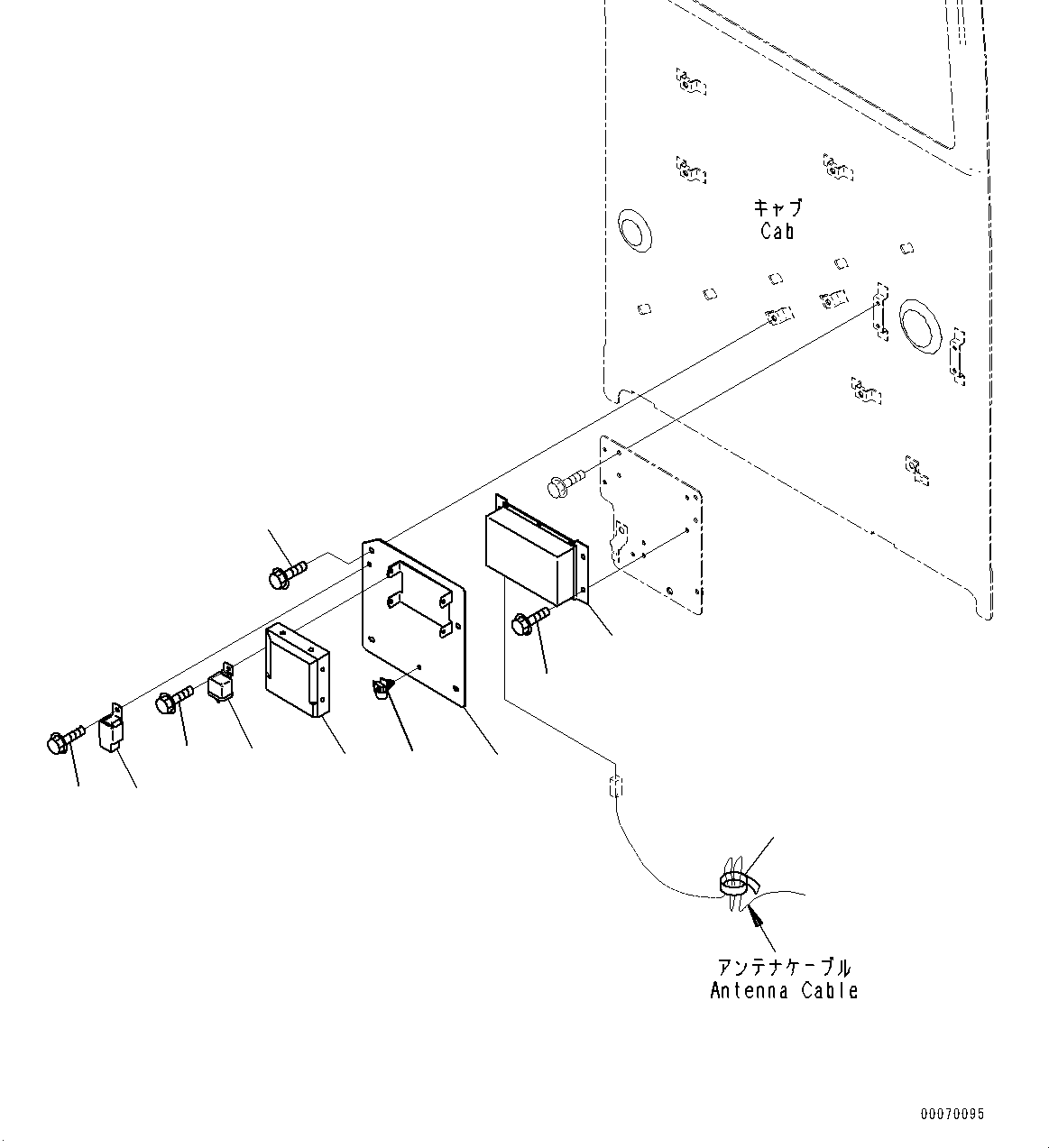 キャブ
Cab

アンテナケーブル
Antenna Cable

00070095