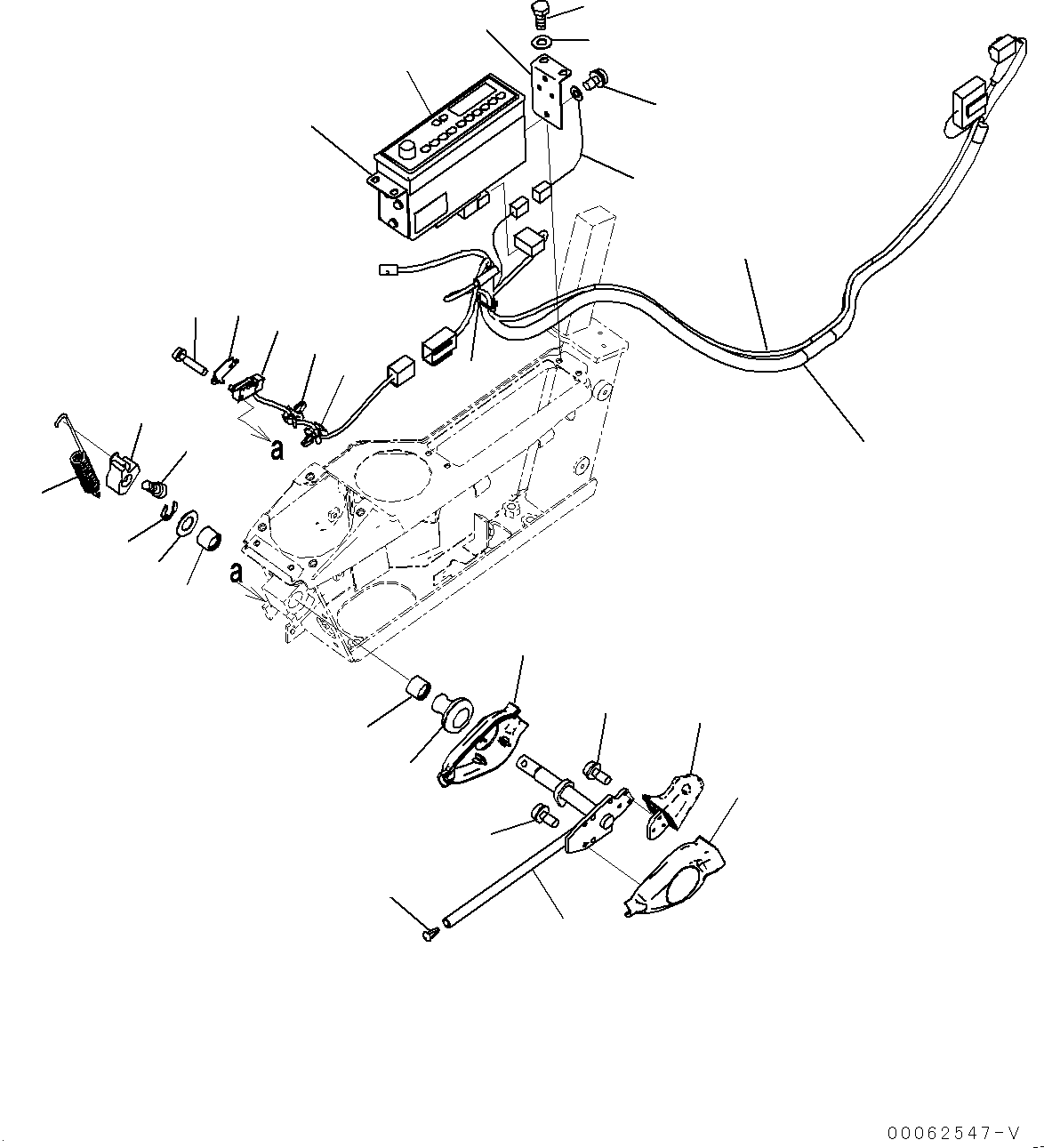 a

a

00062547-V