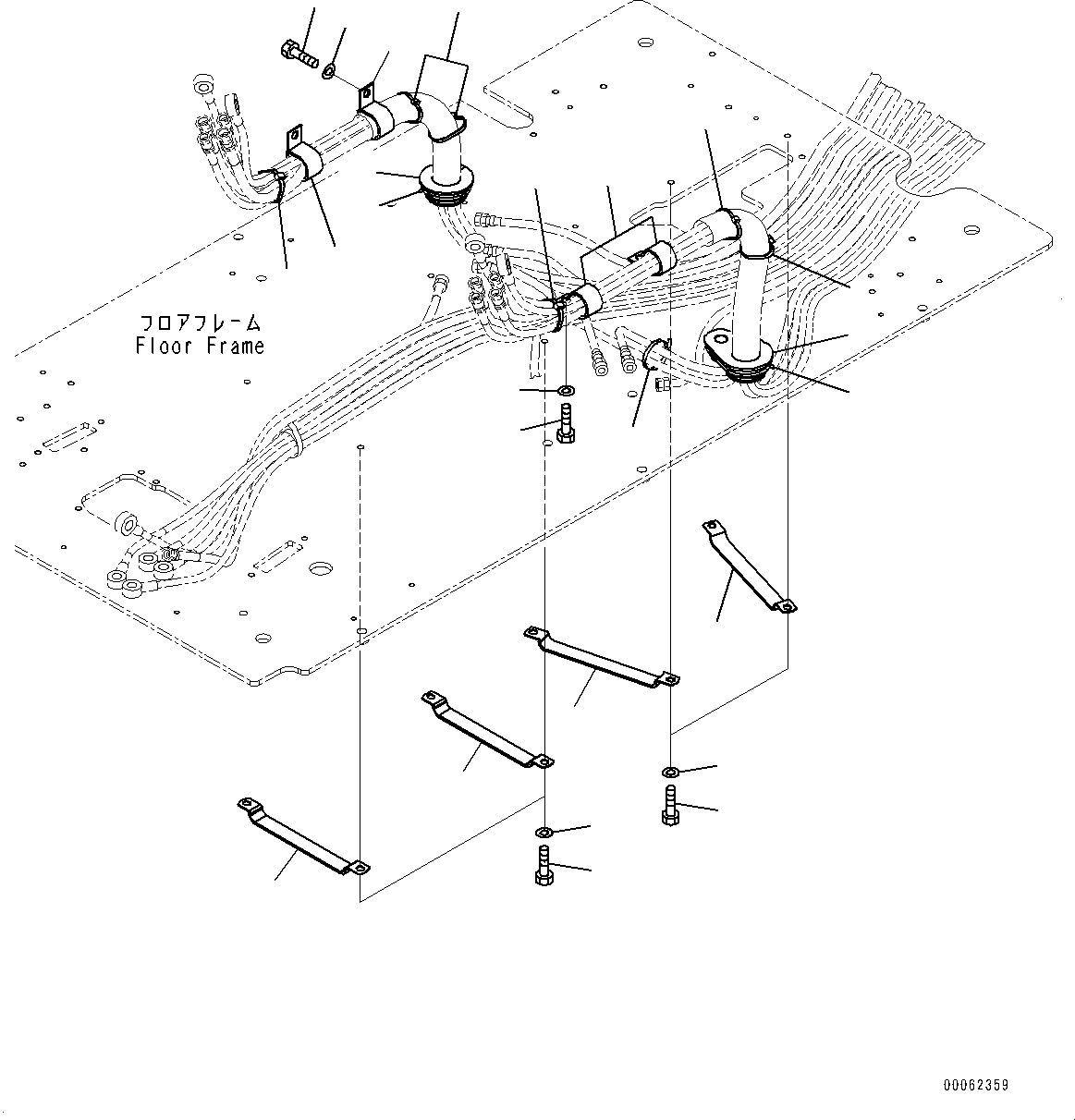 フロアフレーム
Floor Frame

00062359