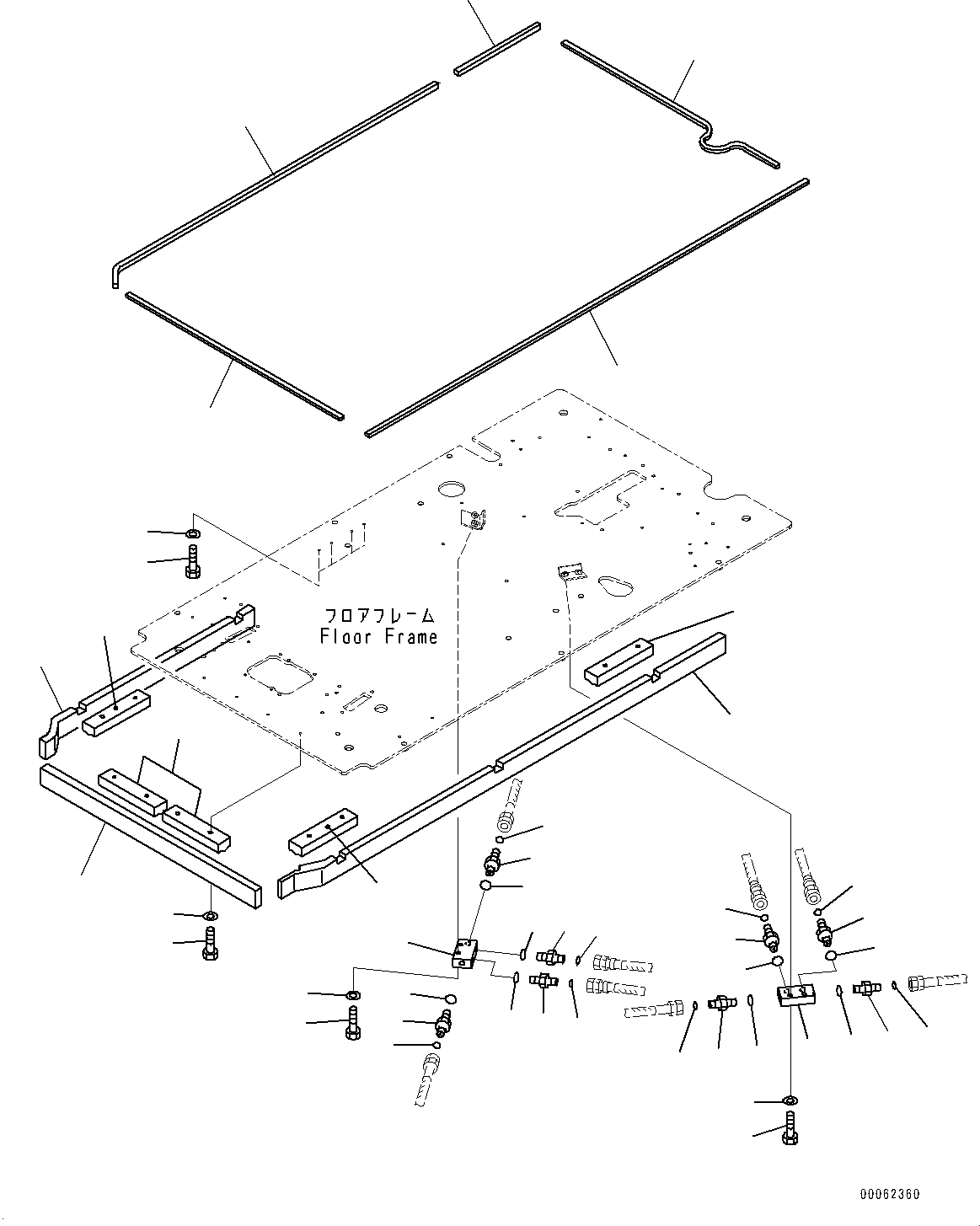 フロアフレーム
Floor Frame

00062360