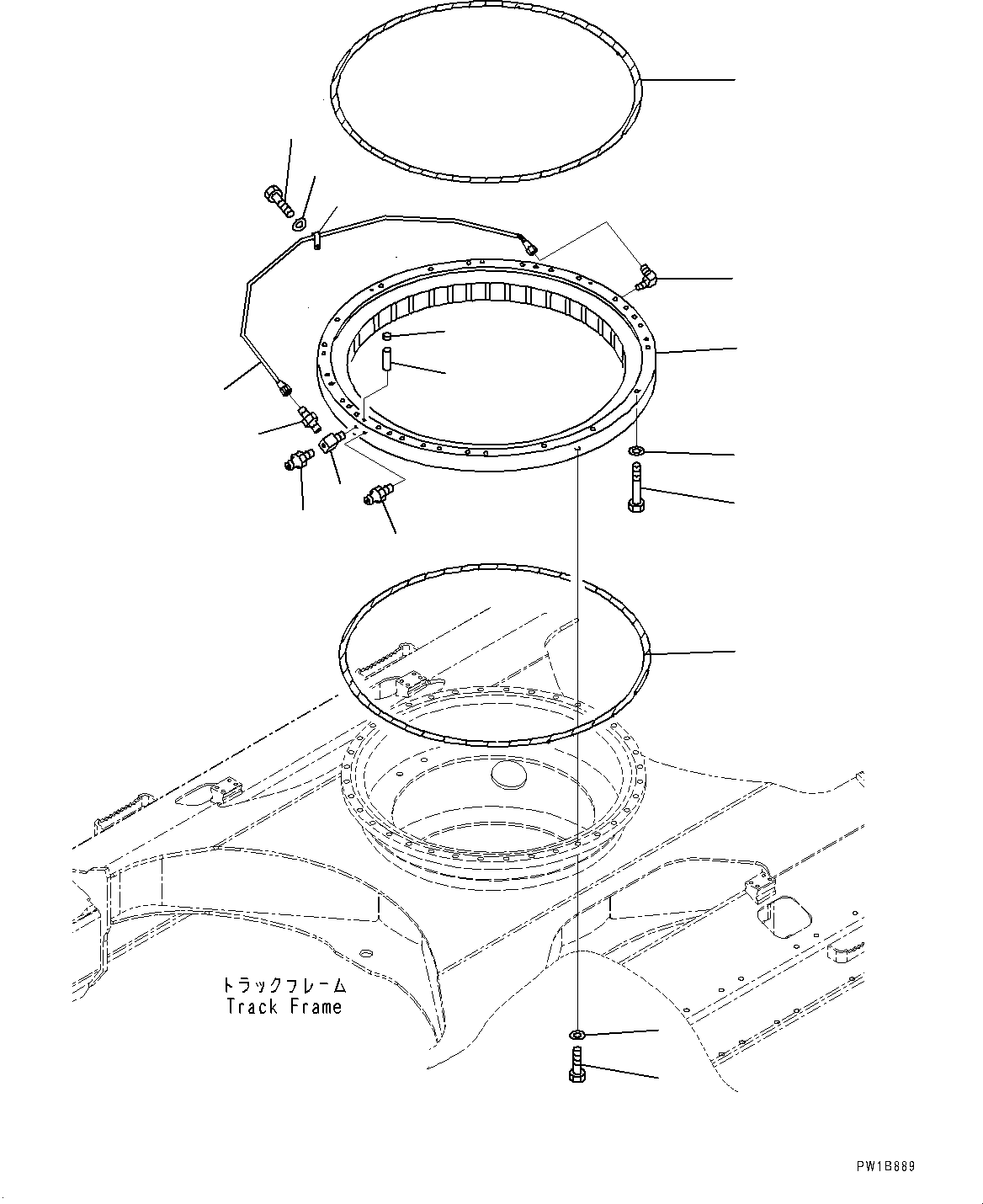 トラックフレーム
Track Frame

PW1B889