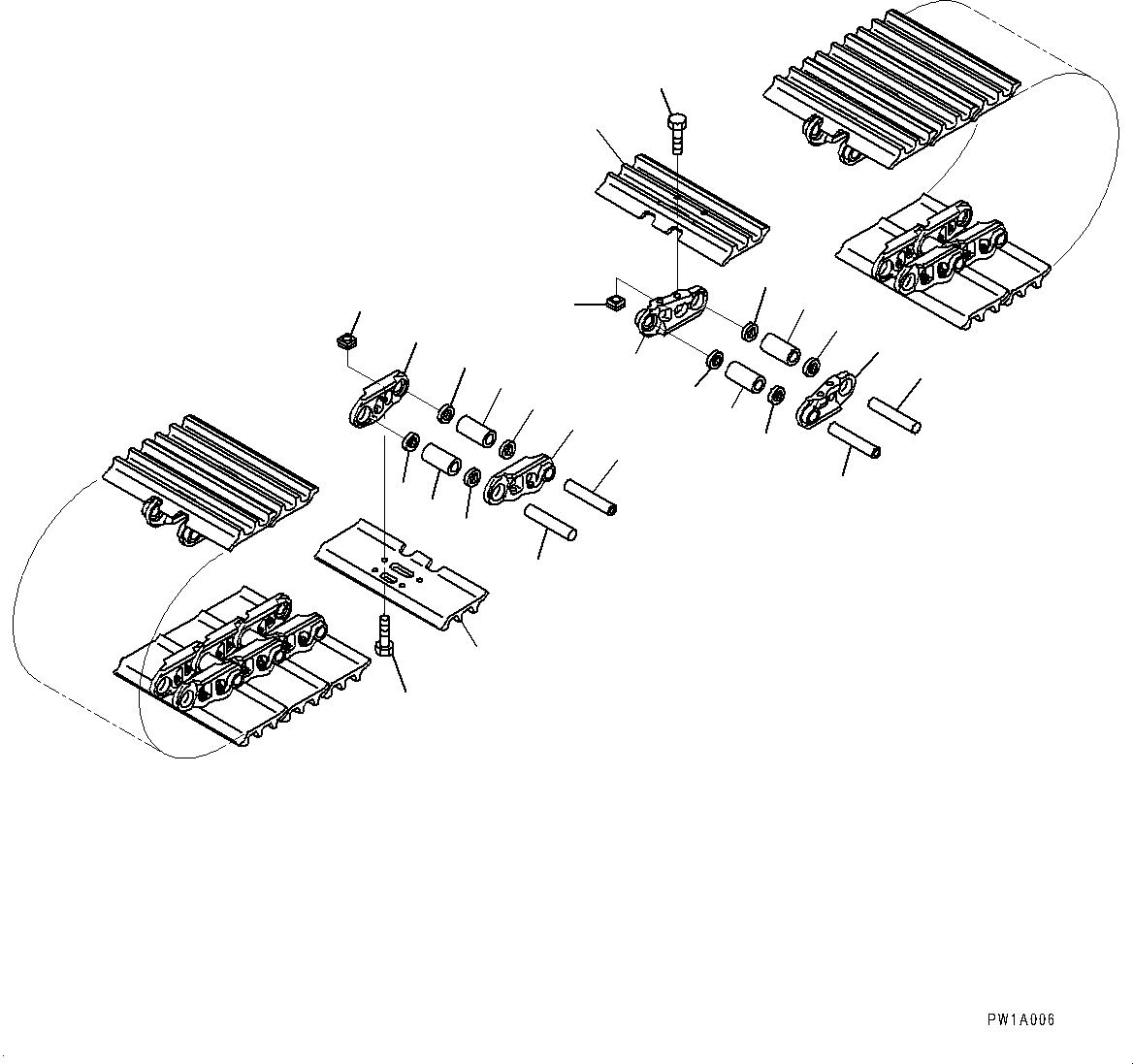 PW1A006