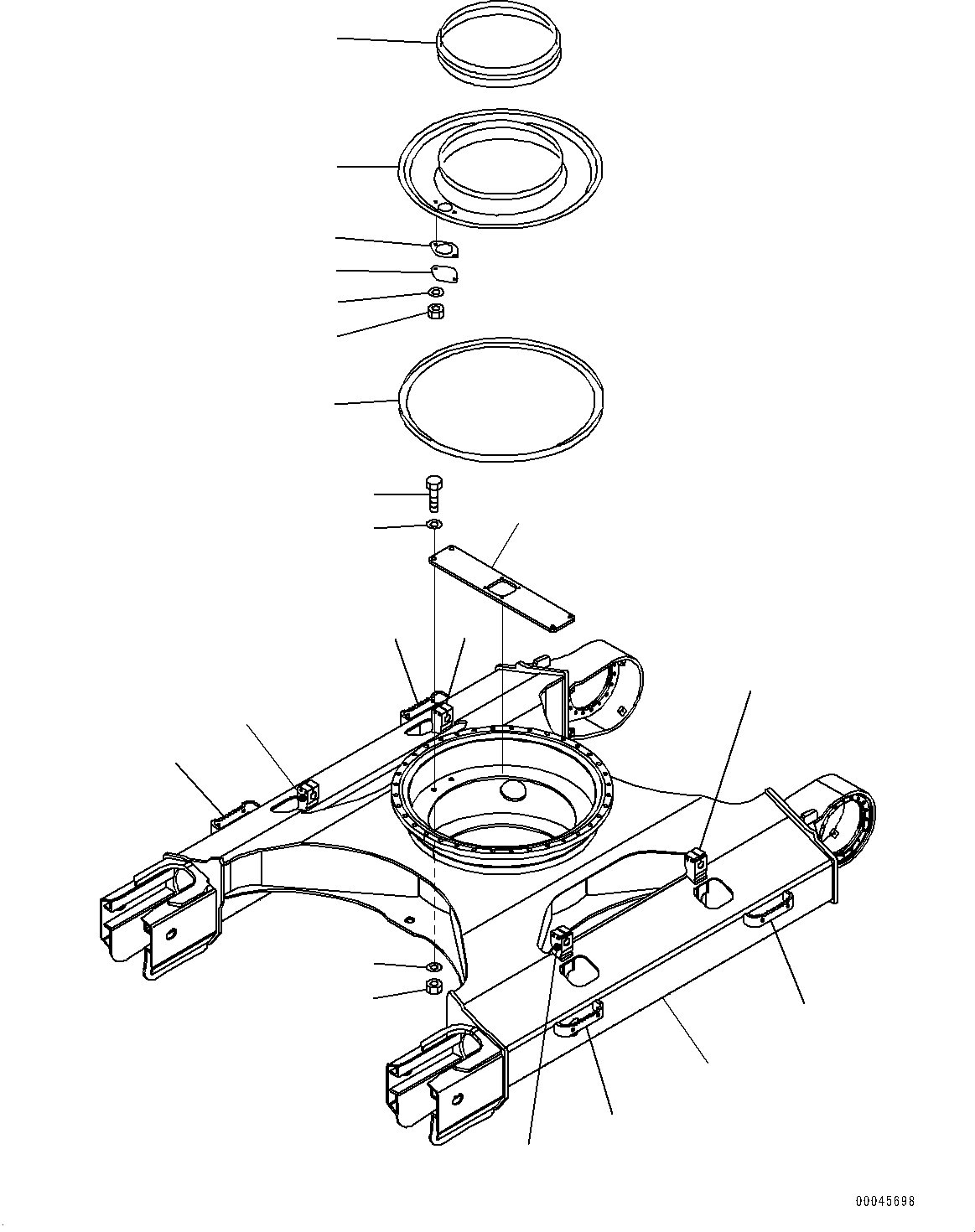 00045698