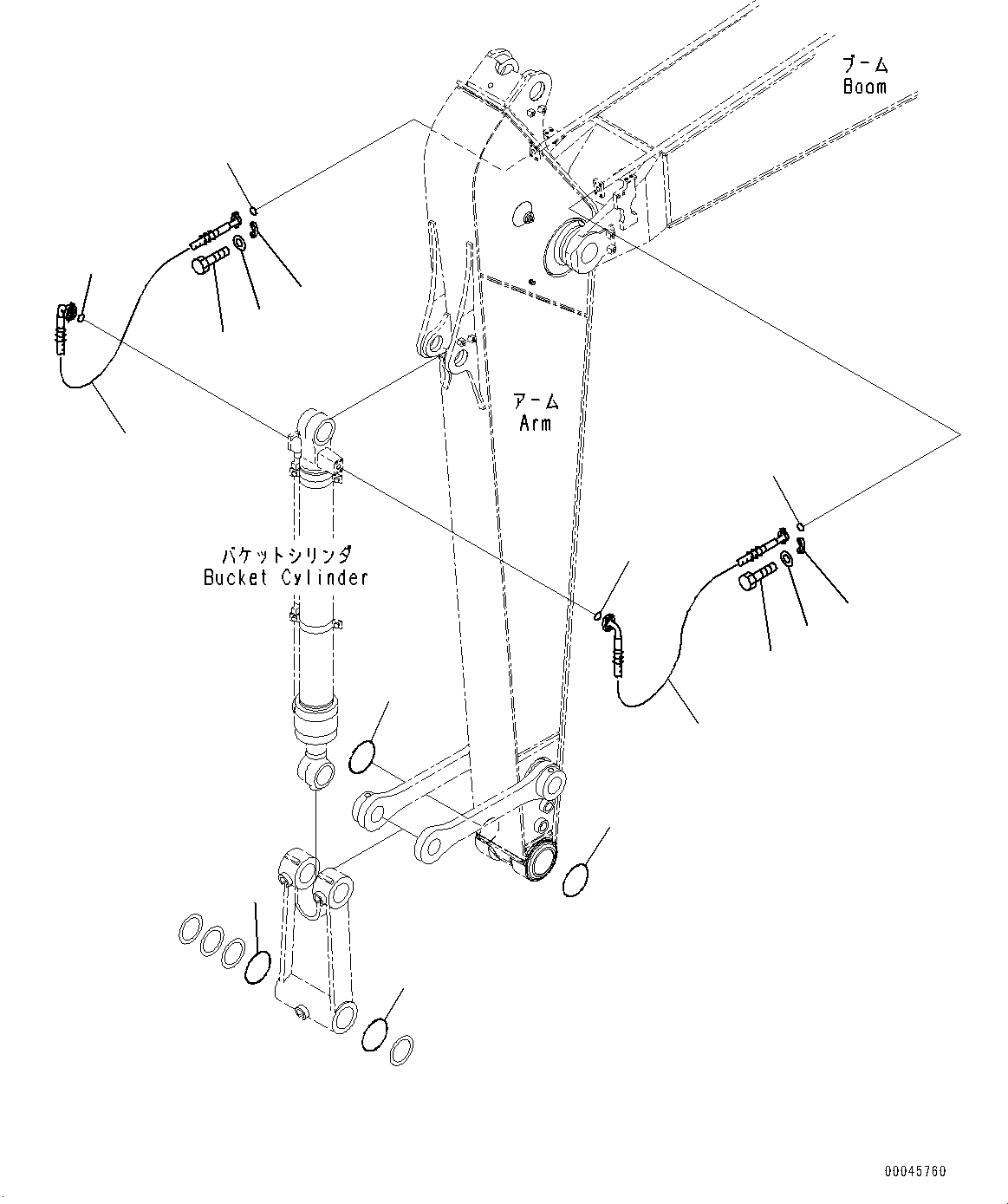 ブーム
Boom

アーム
Arm

バケットシリンダ
Bucket Cylinder

00045760