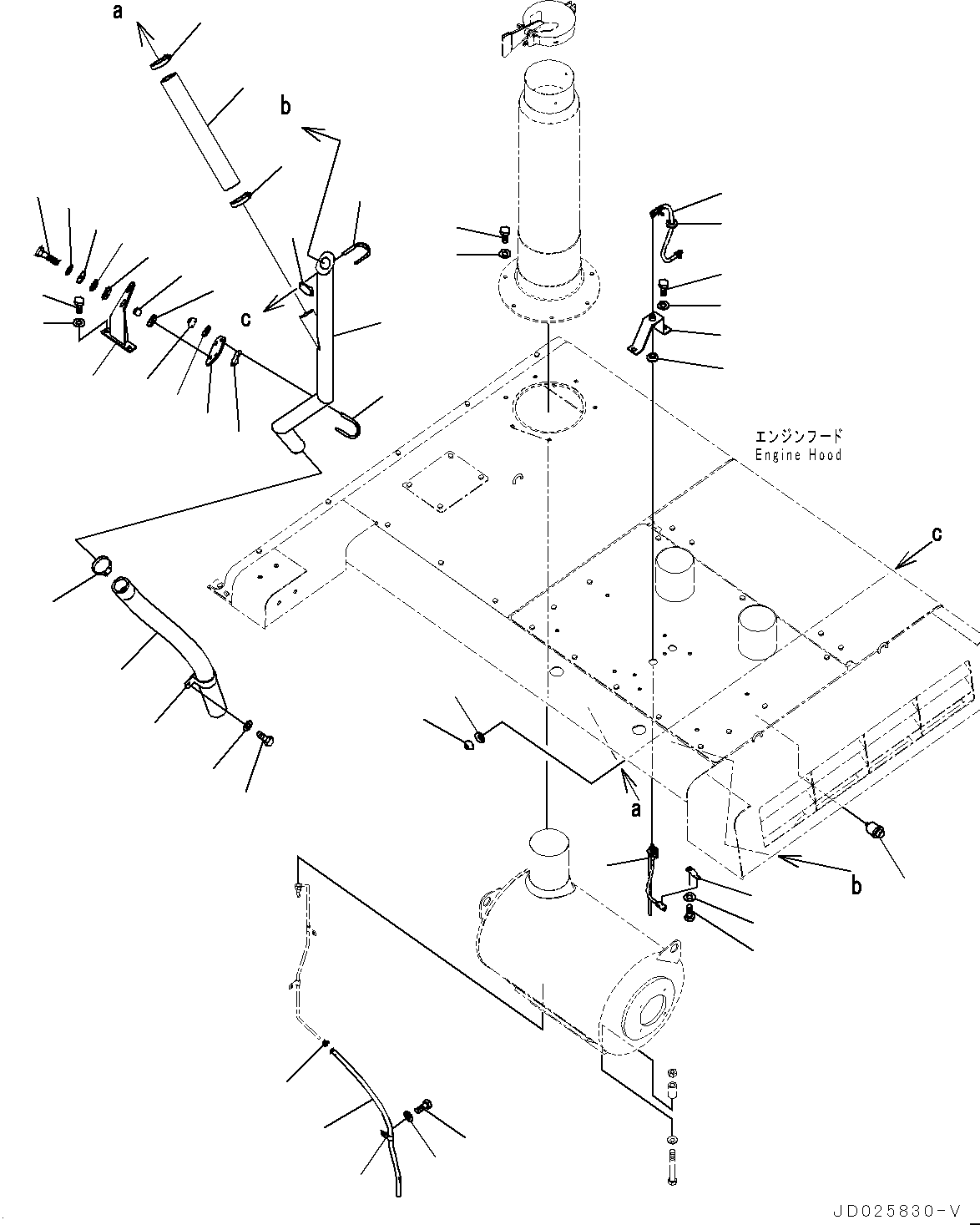 a
b
c
エンジンフード
Engine Hood
c
a
b
JD025830-V