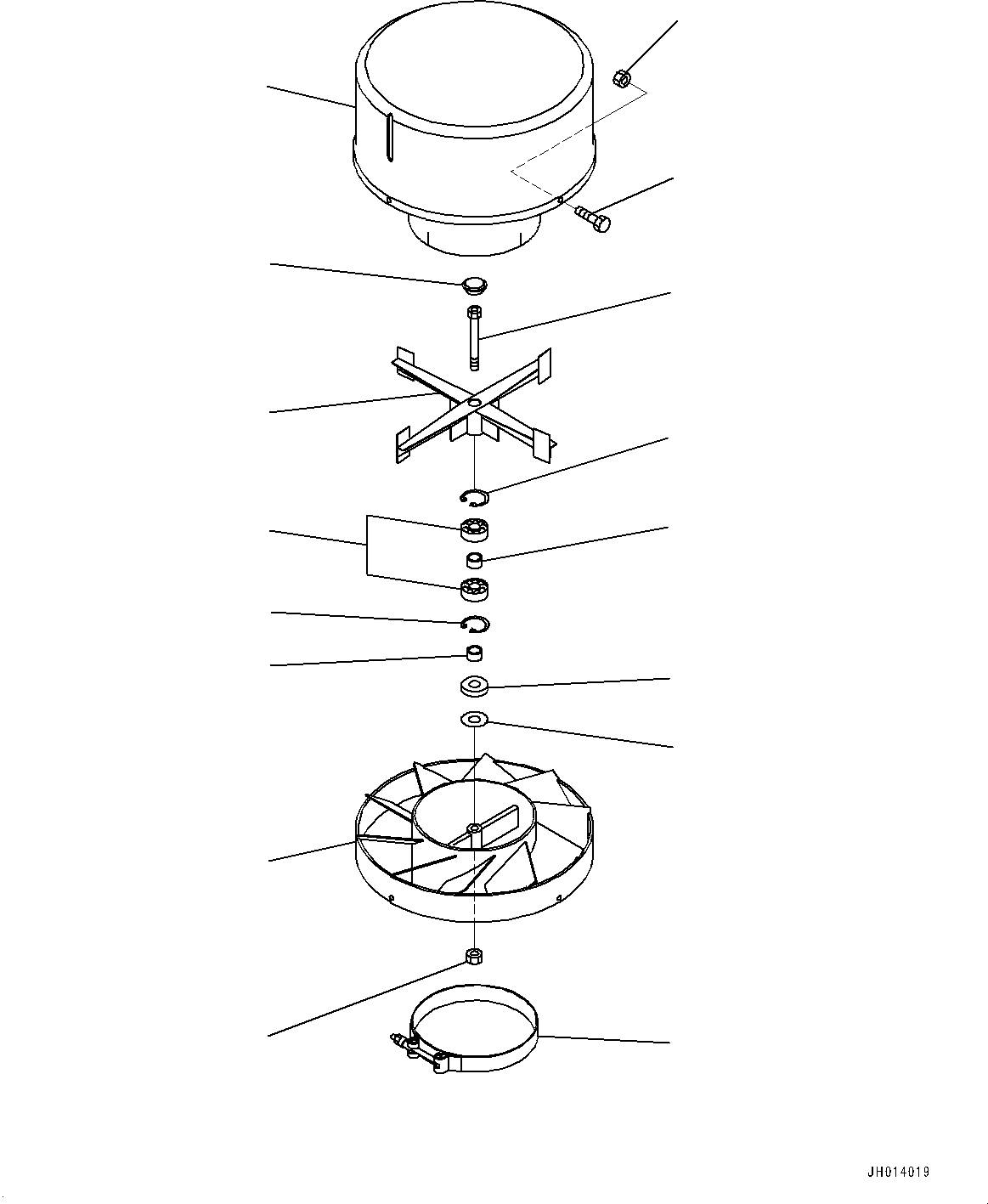 JH014019