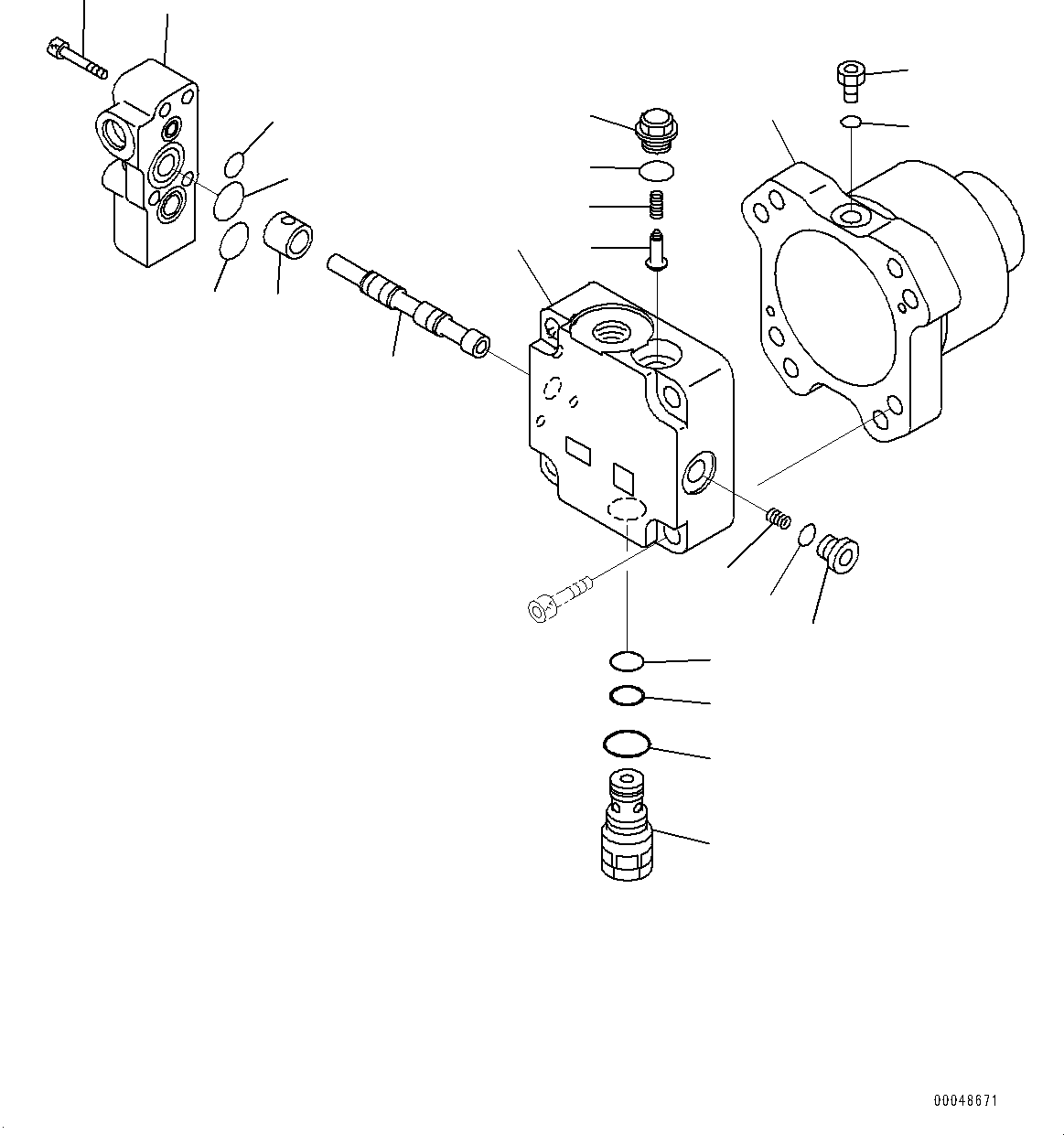 00048671