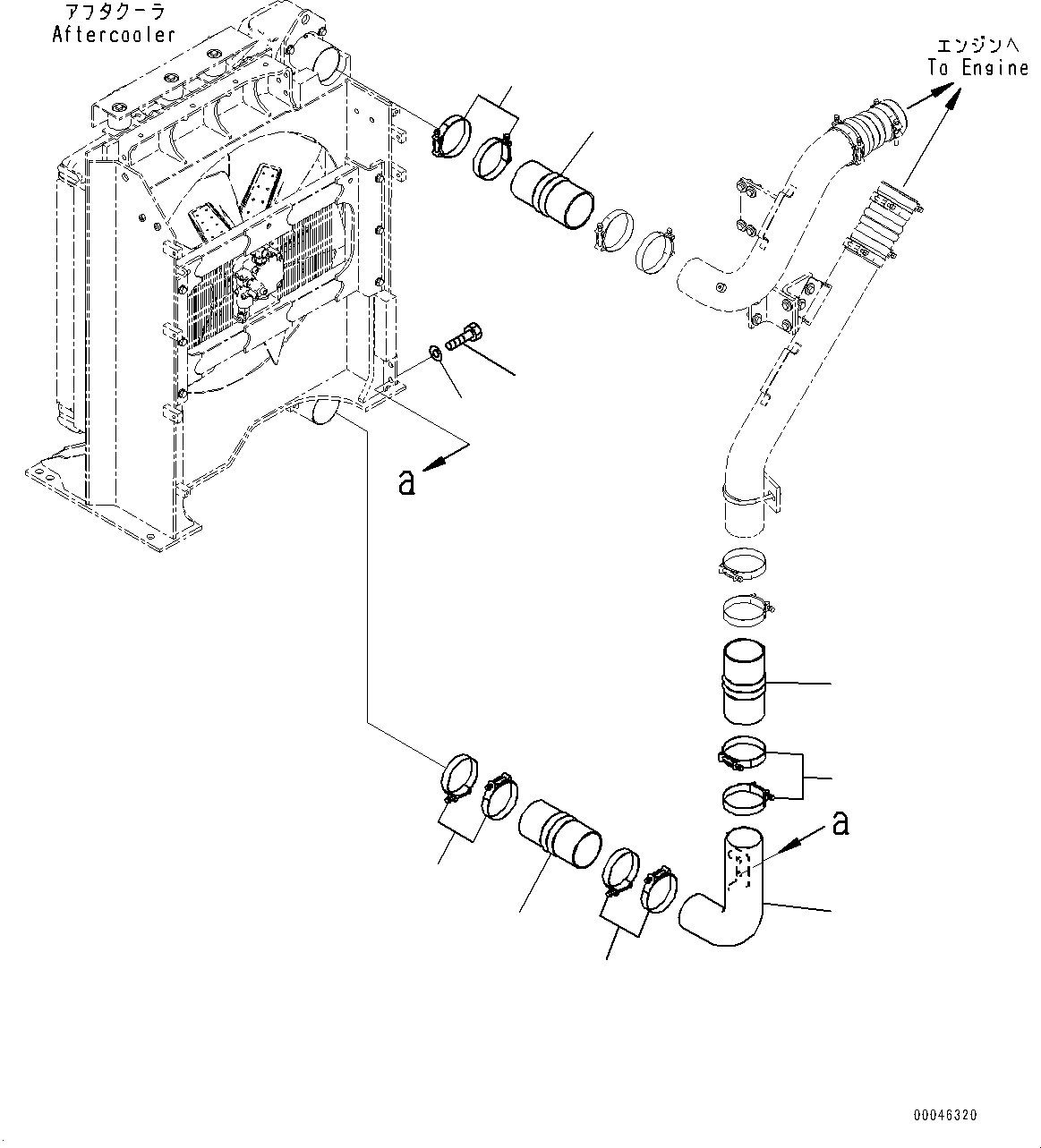 アフタクーラ
Aftercooler

エンジンへ
To Engine

a

a

00046320