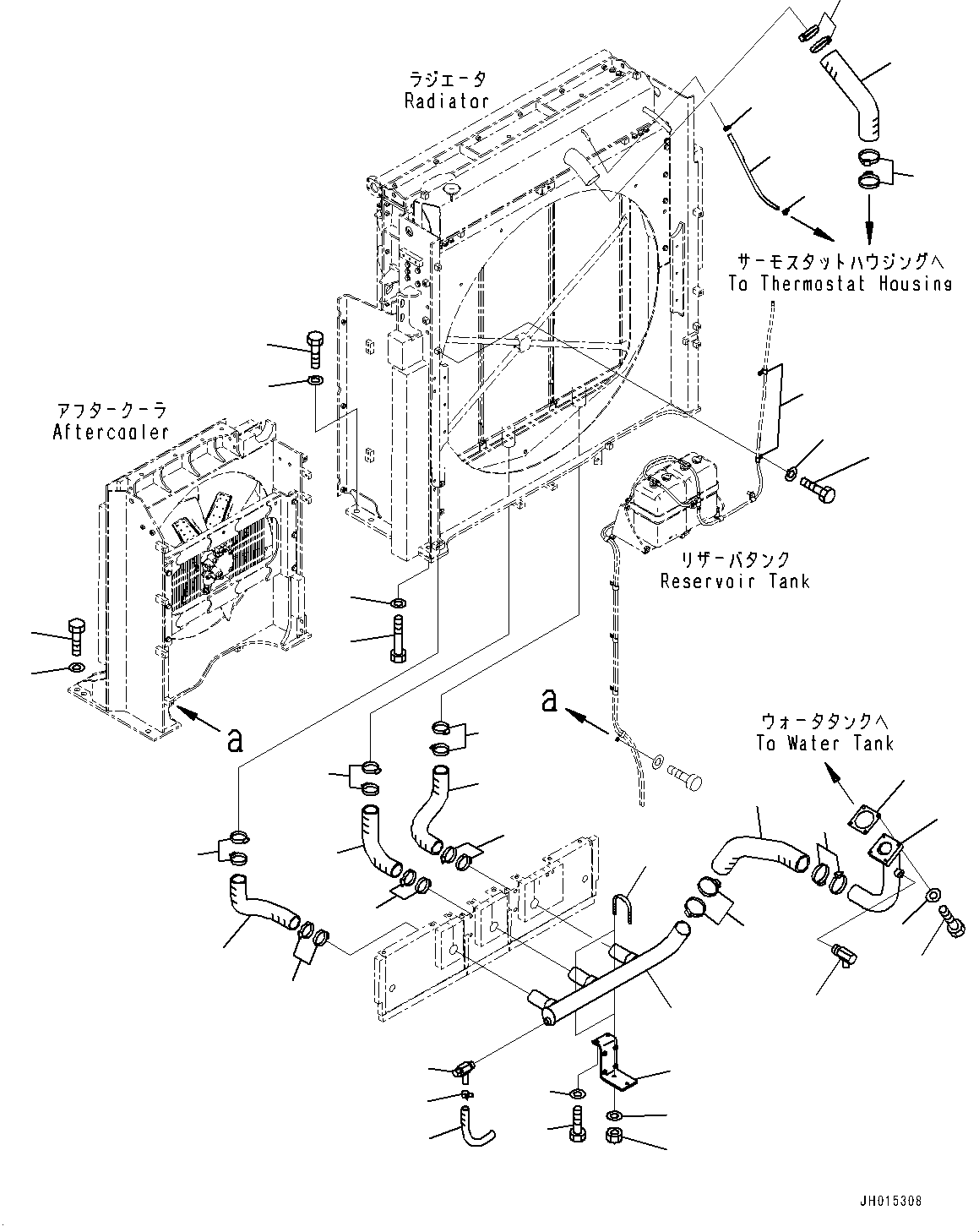 ラジエータ
Radiator

サーモスタットハウジングへ
To Thermostat Housing

アフタークーラ
Aftercooler

リザーバタンク
Reservoir Tank

a

a

ウォータタンクへ
To Water Tank

JH015308