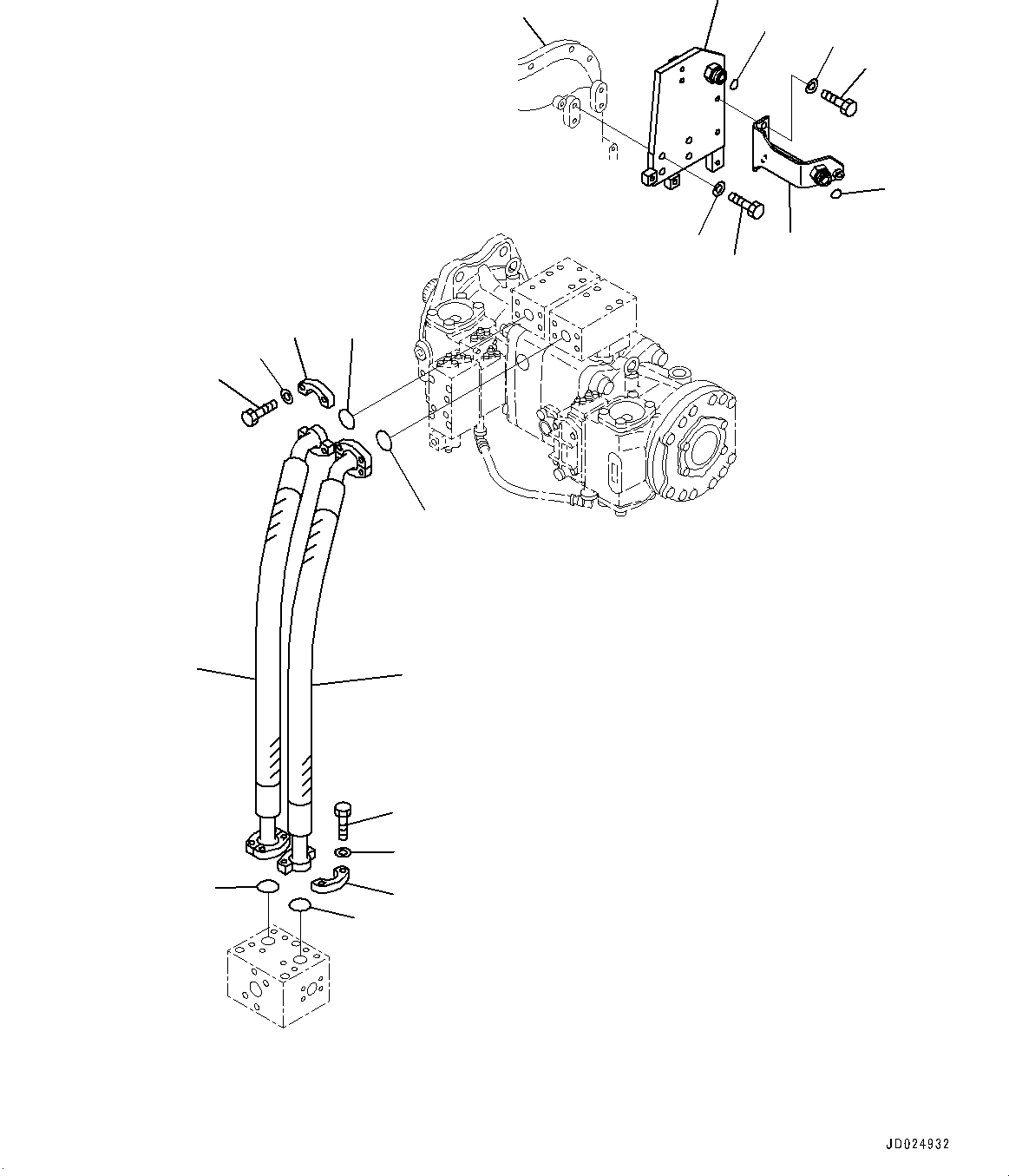 JD024932