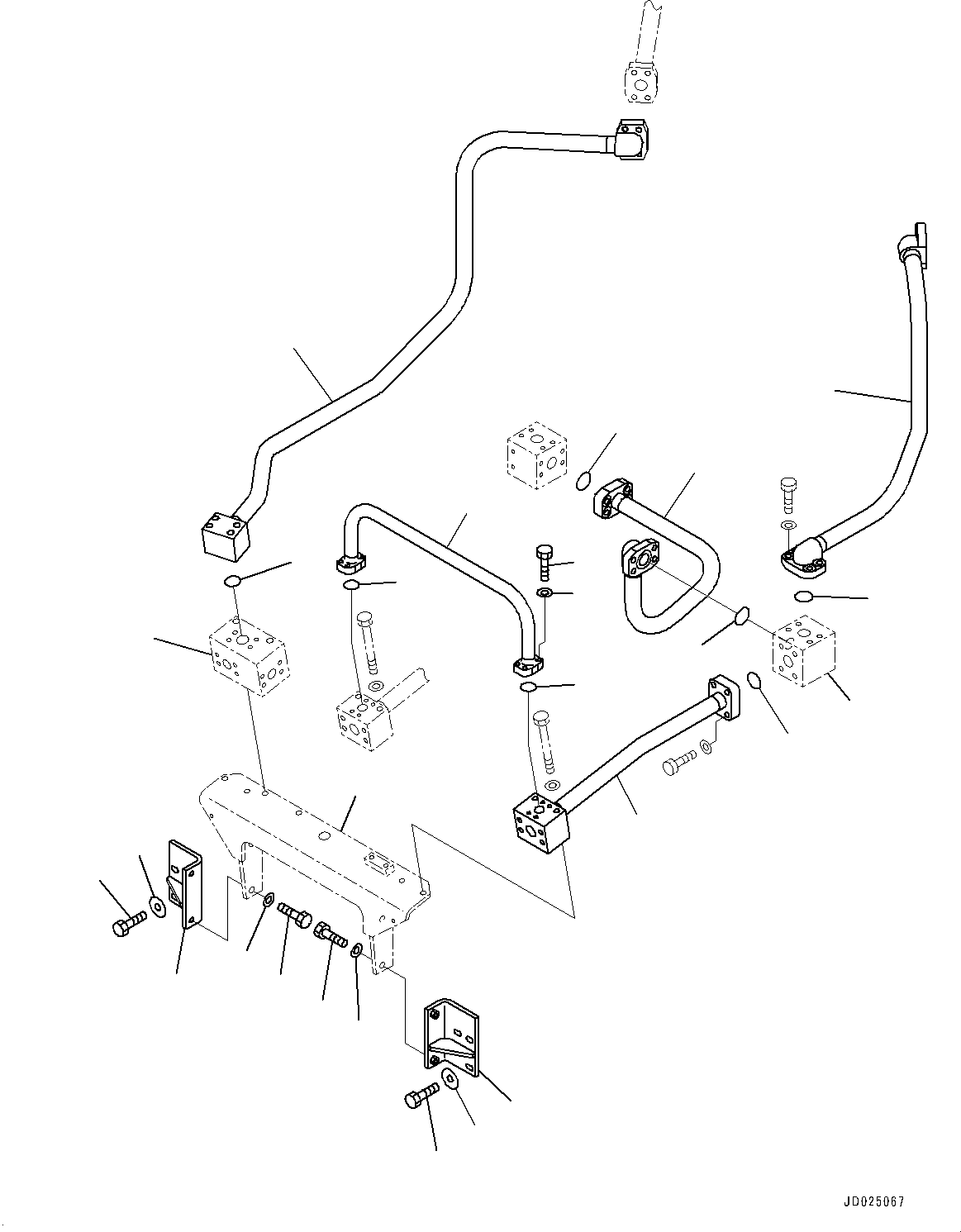 JD025067