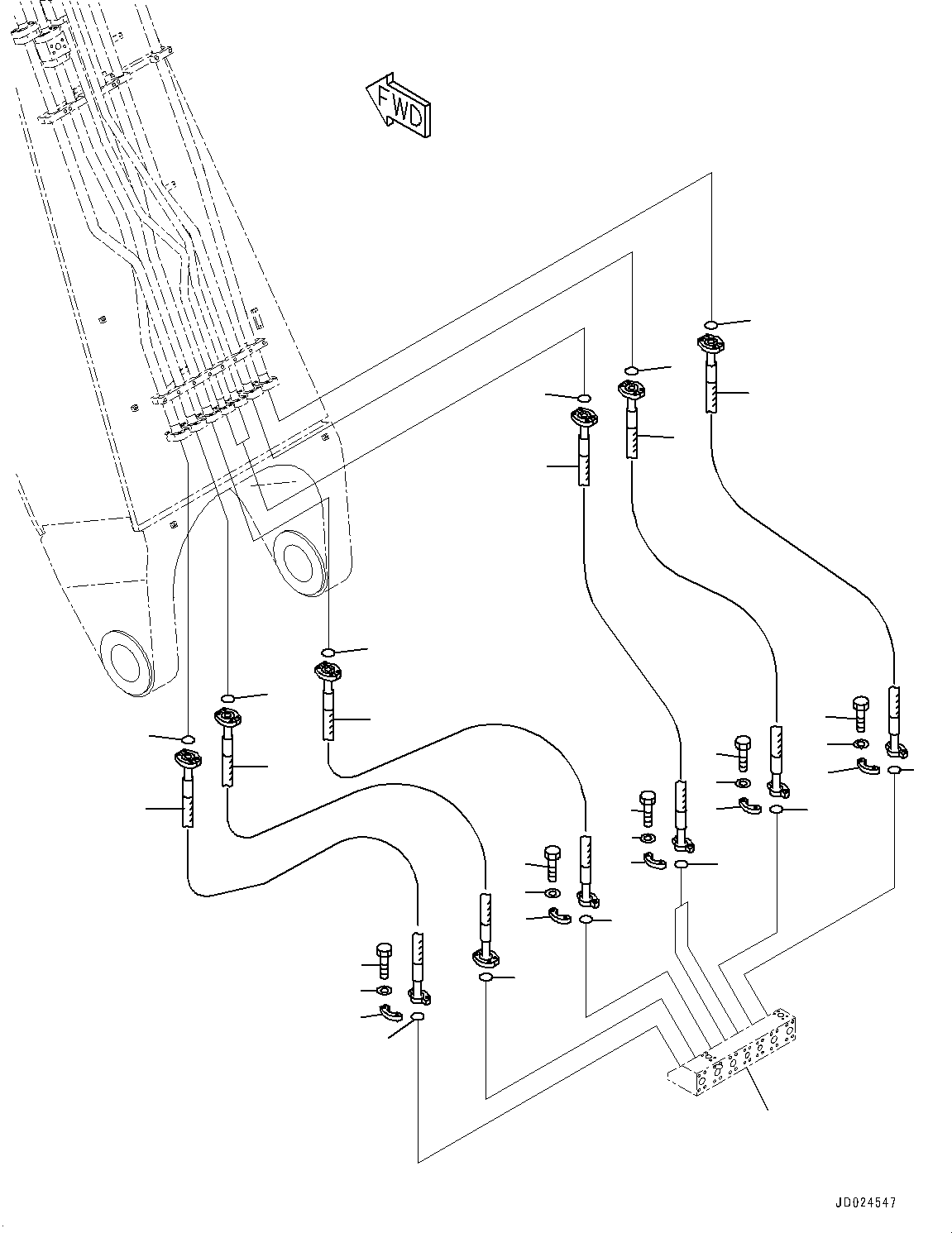 FWD

JD024547