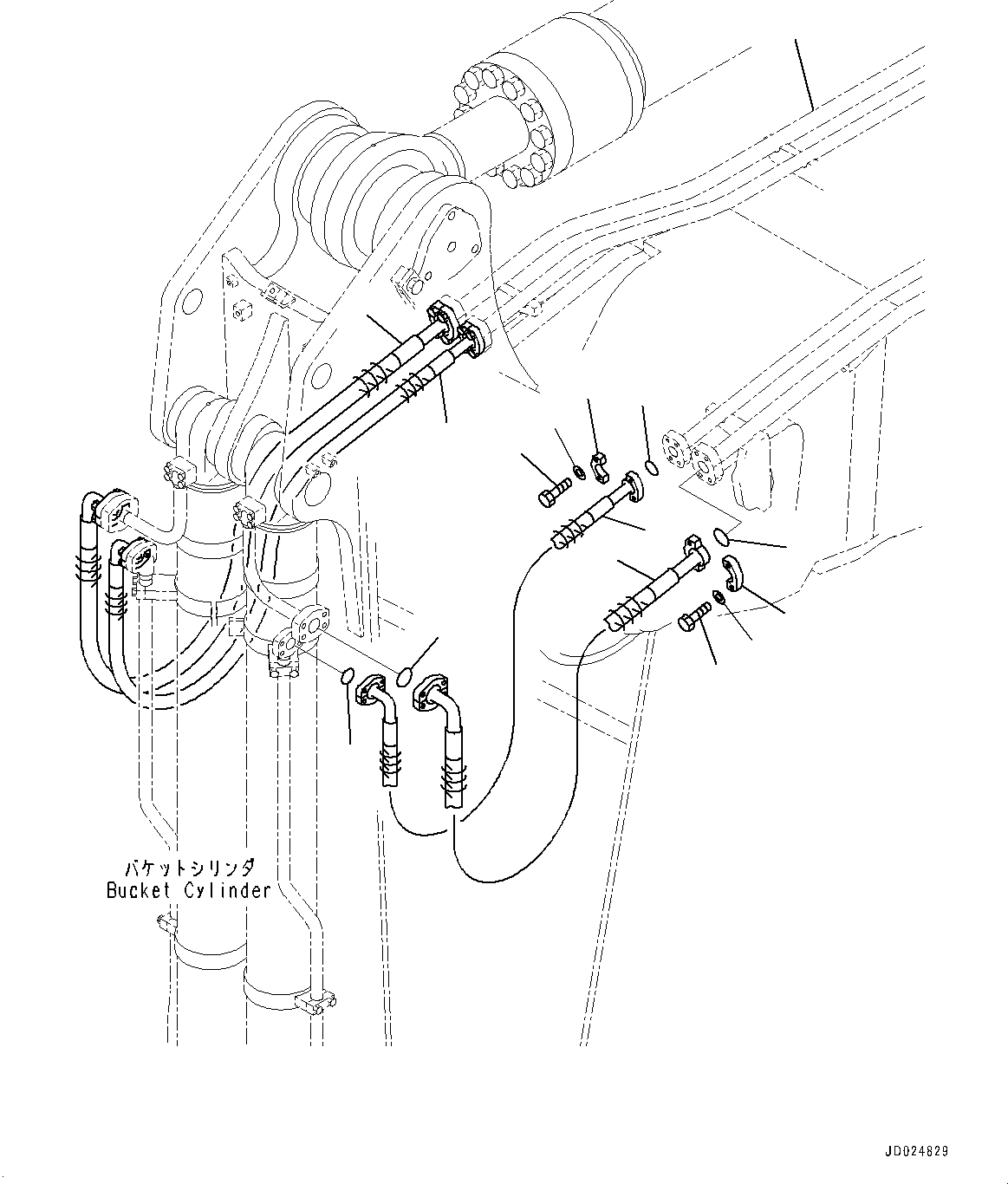 バケットシリンダ
Bucket Cylinder

JD024829