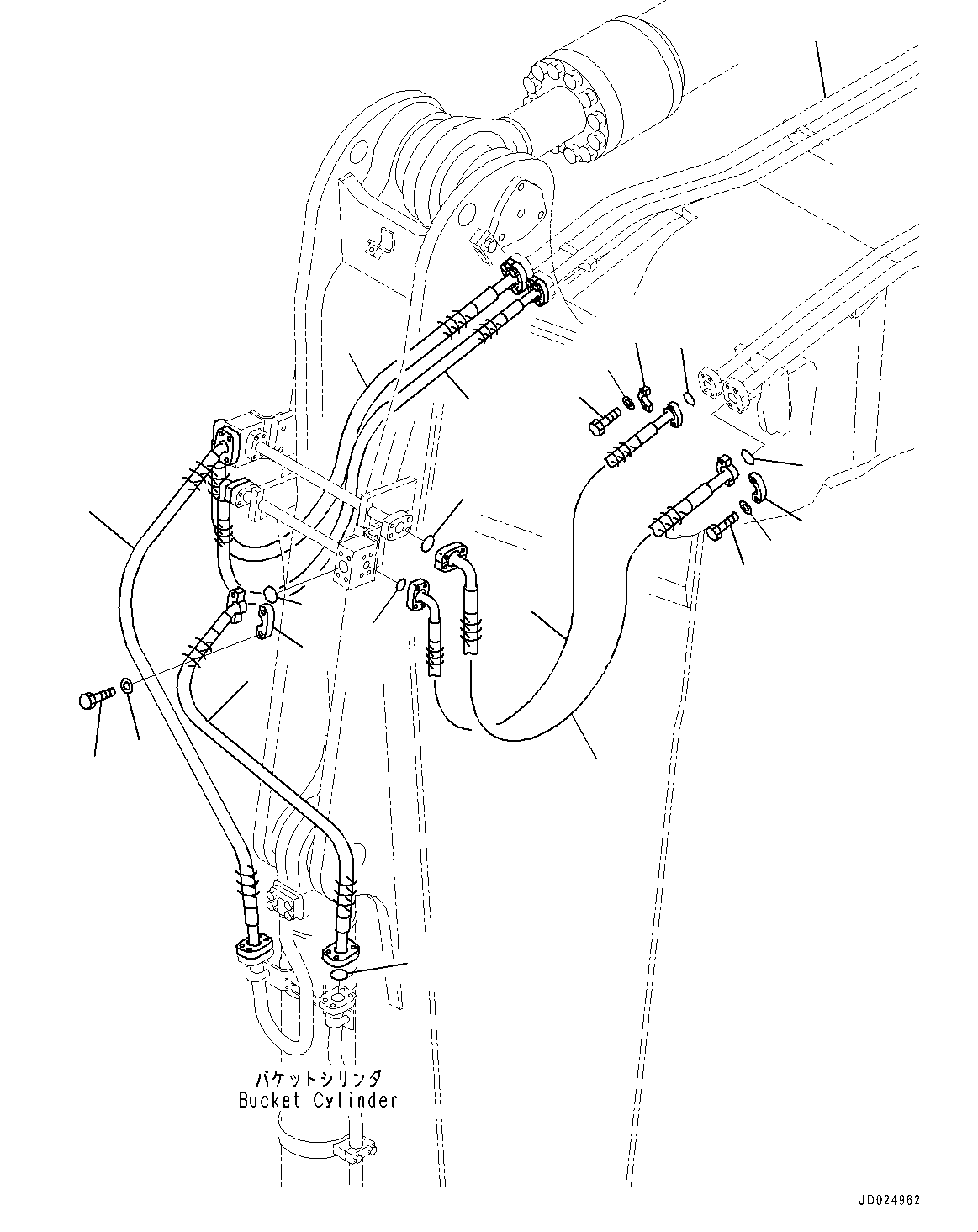 バケットシリンダ
Bucket Cylinder

JD024962