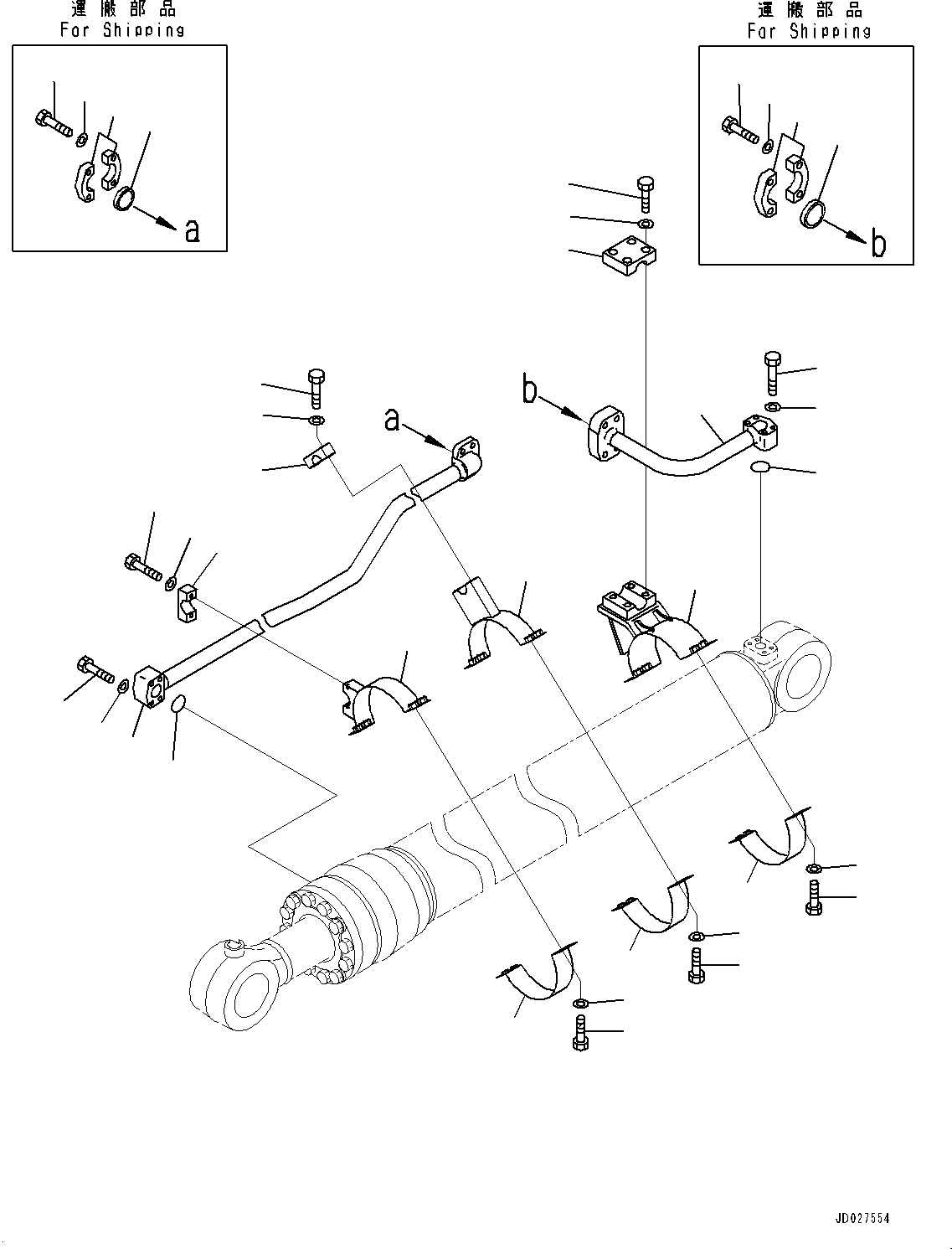 運搬部品
For Shipping

a

運搬部品
For Shipping

b

b

a

JD027554