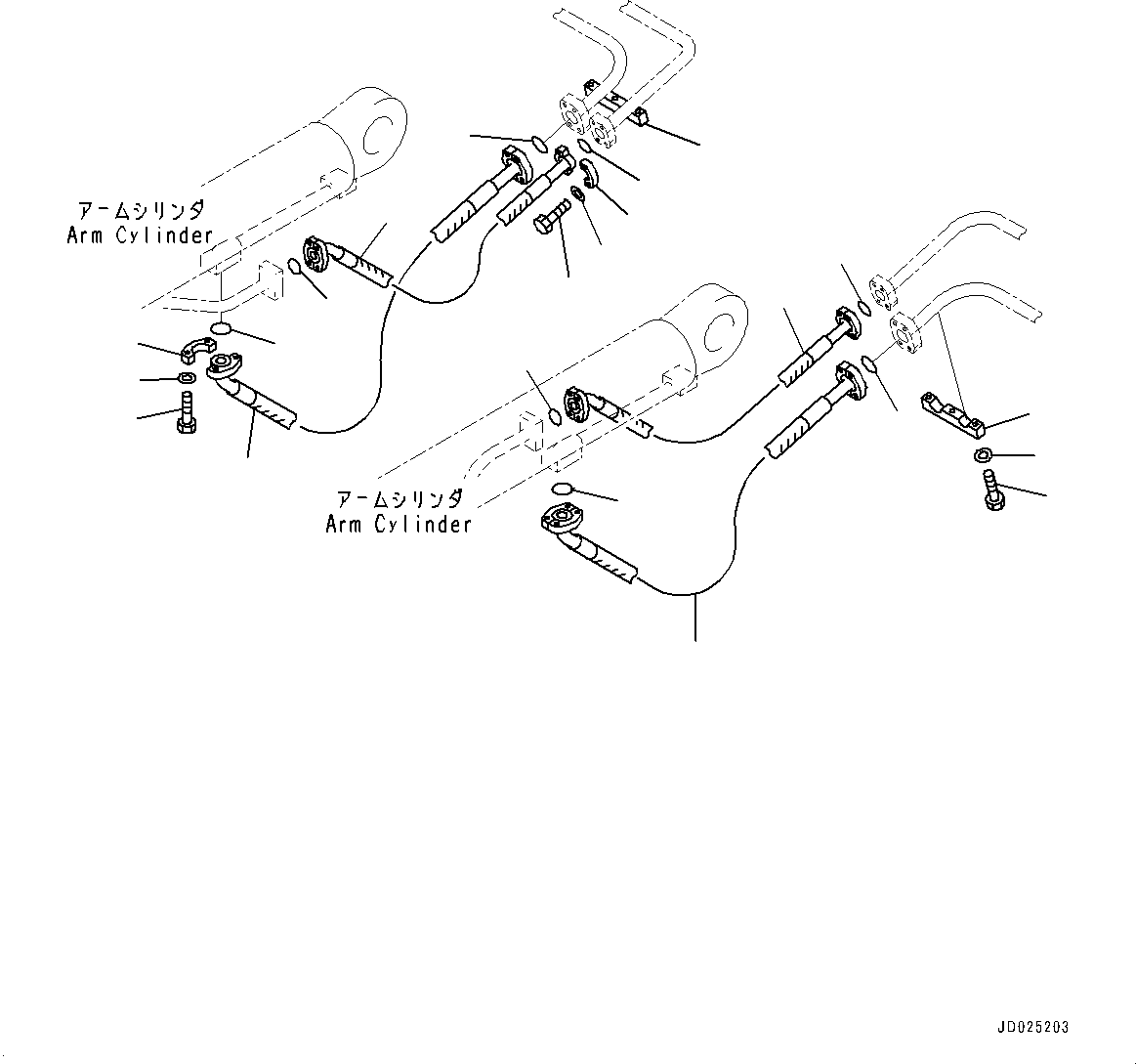 アームシリンダ
Arm Cylinder

アームシリンダ
Arm Cylinder

JD025203