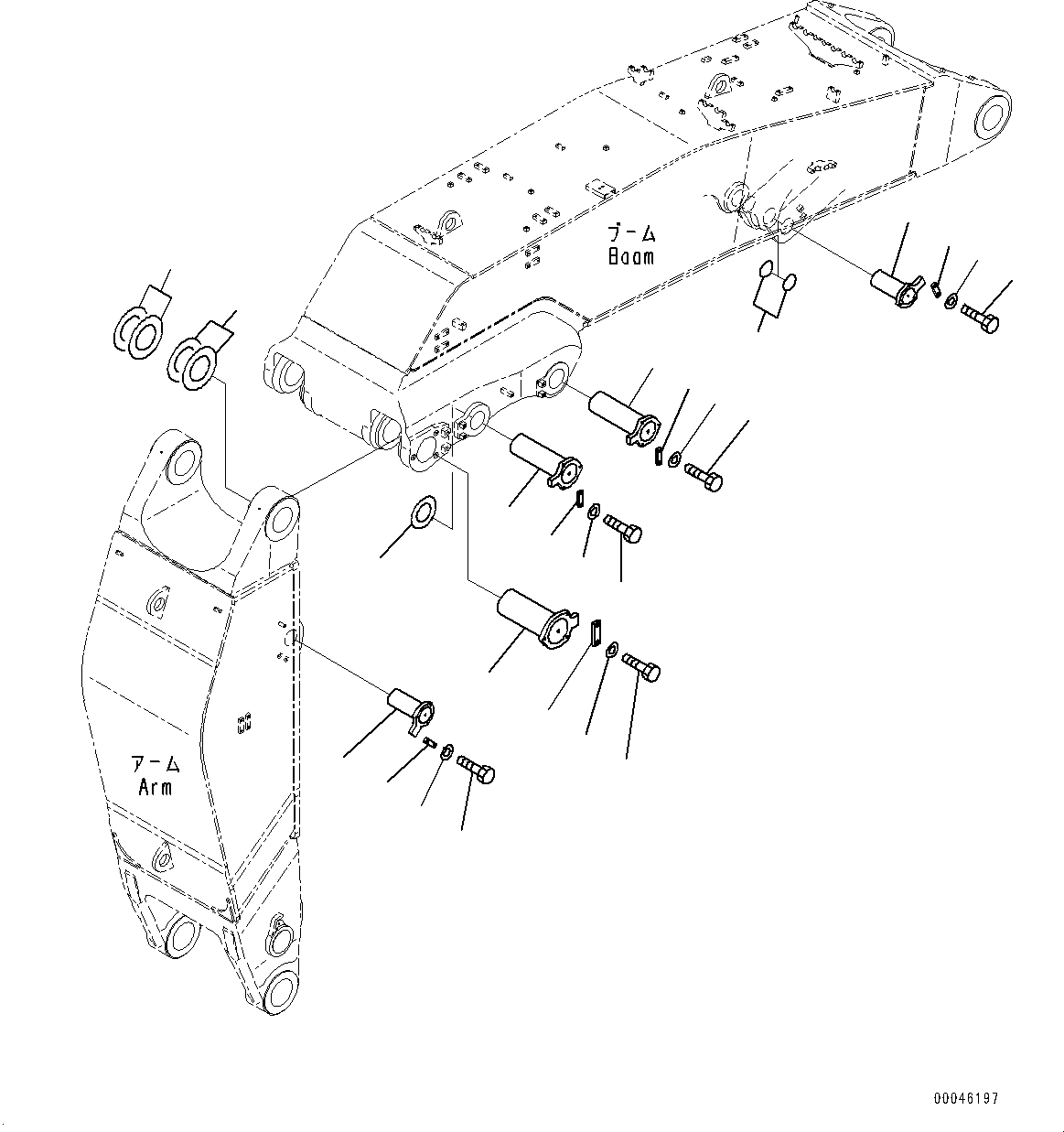 ブーム
Boom

アーム
Arm

00046197