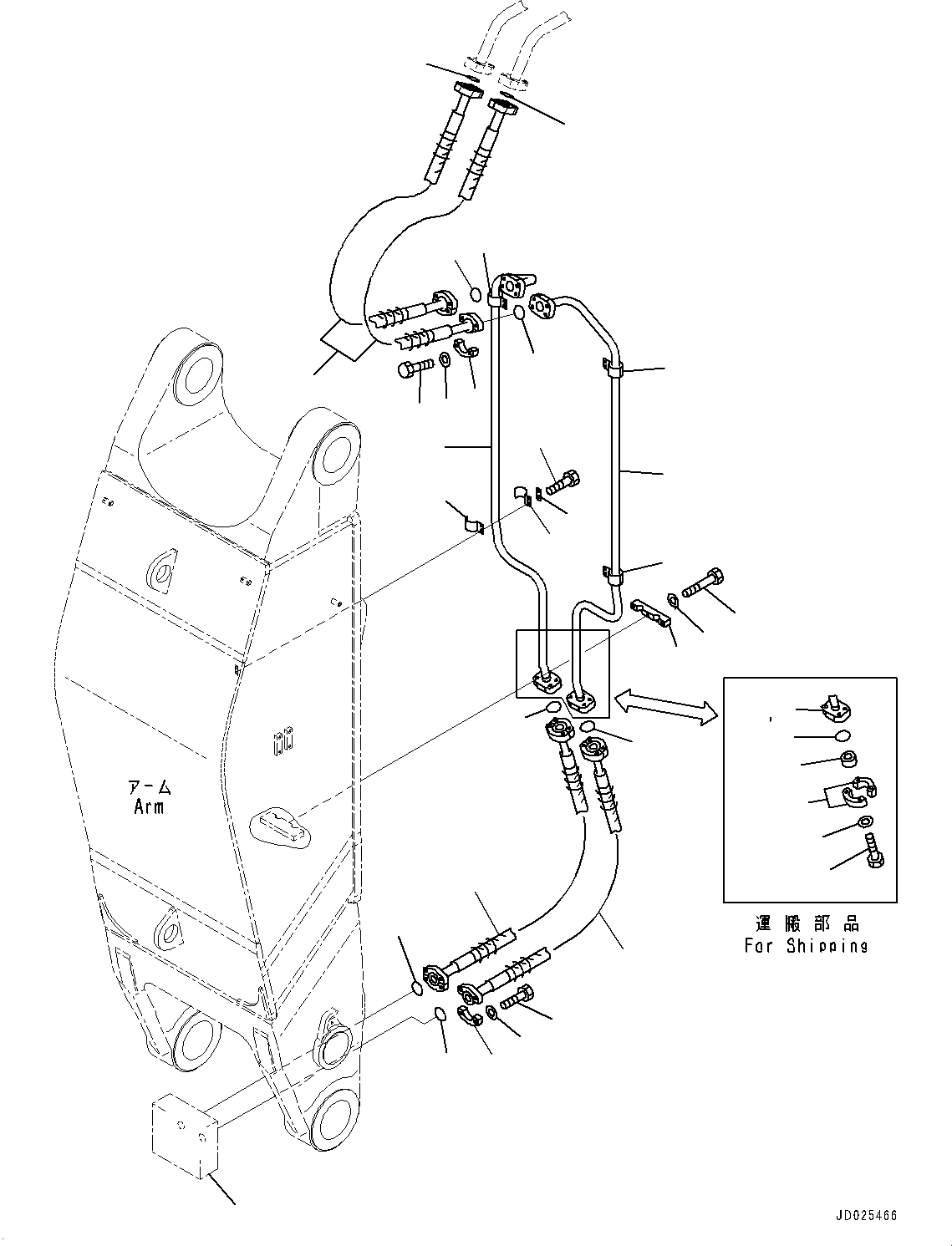 アーム
Arm

運搬部品
For Shipping

JD025466