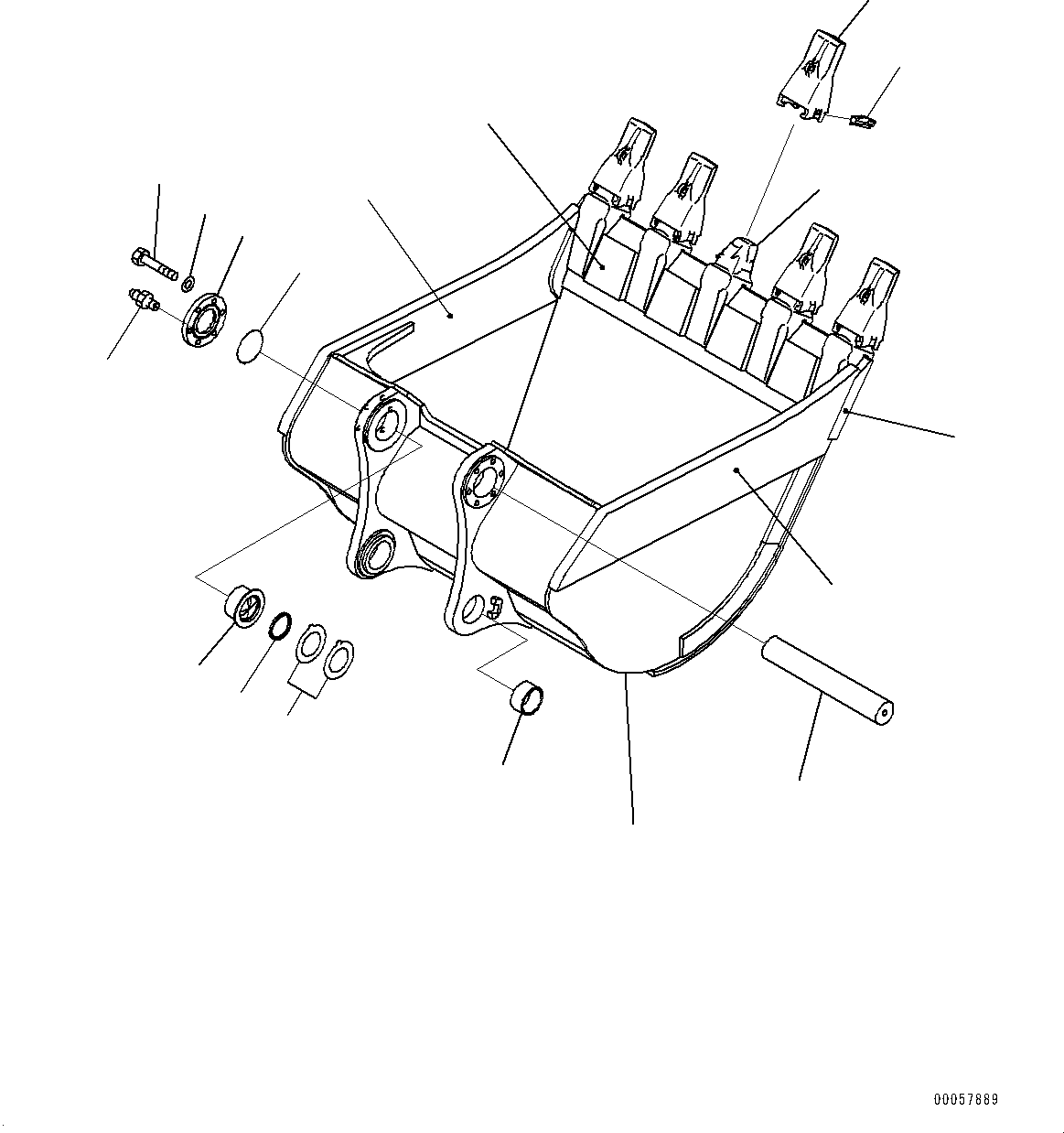 00057889