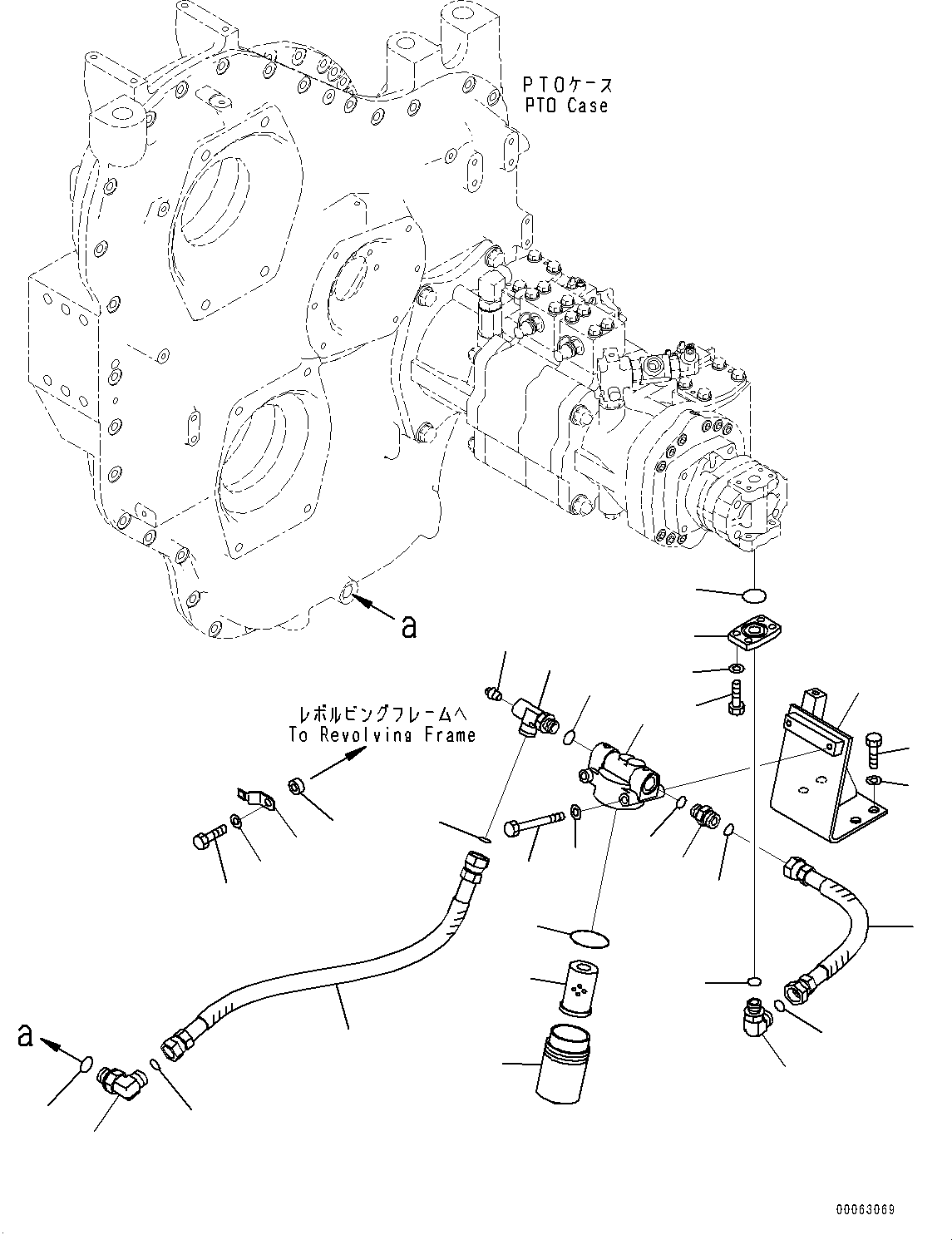 PTOケース
PTO Case

a

レボルビングフレームへ
To Revolving Frame

a

00063069