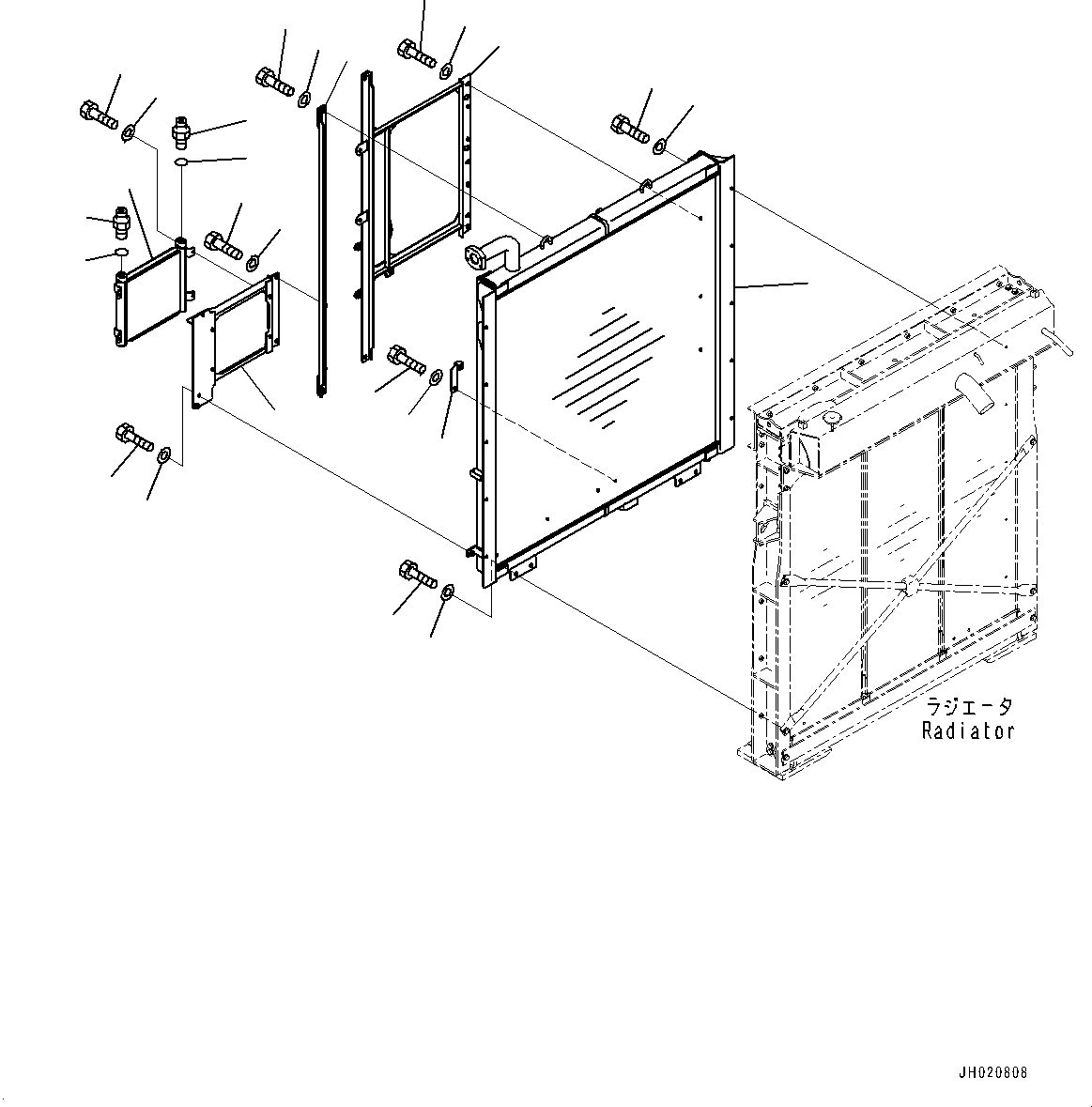 ラジエータ
Radiator

JH020808